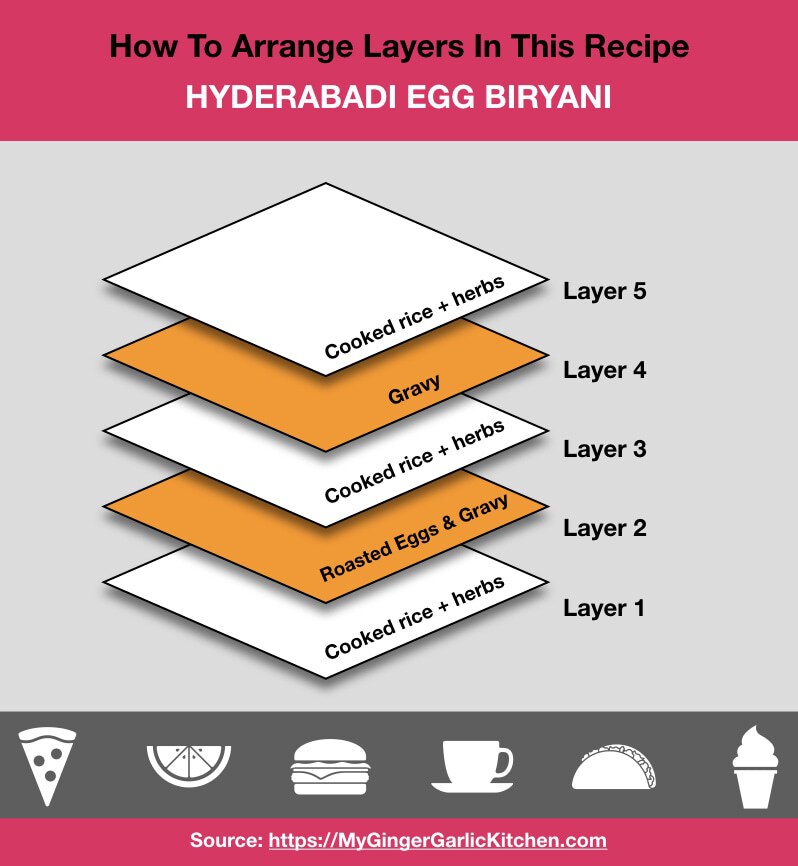 How To Arrange Layers In This Recipe
HYDERABADI EGG BIRYANI

Cooked rice + herbs
Layer 5

Gravy
Layer 4

Cooked rice + herbs
Layer 3

Roasted Eggs & Gravy
Layer 2

Cooked rice + herbs
Layer 1

Source: https://MyGingerGarlicKitchen.com