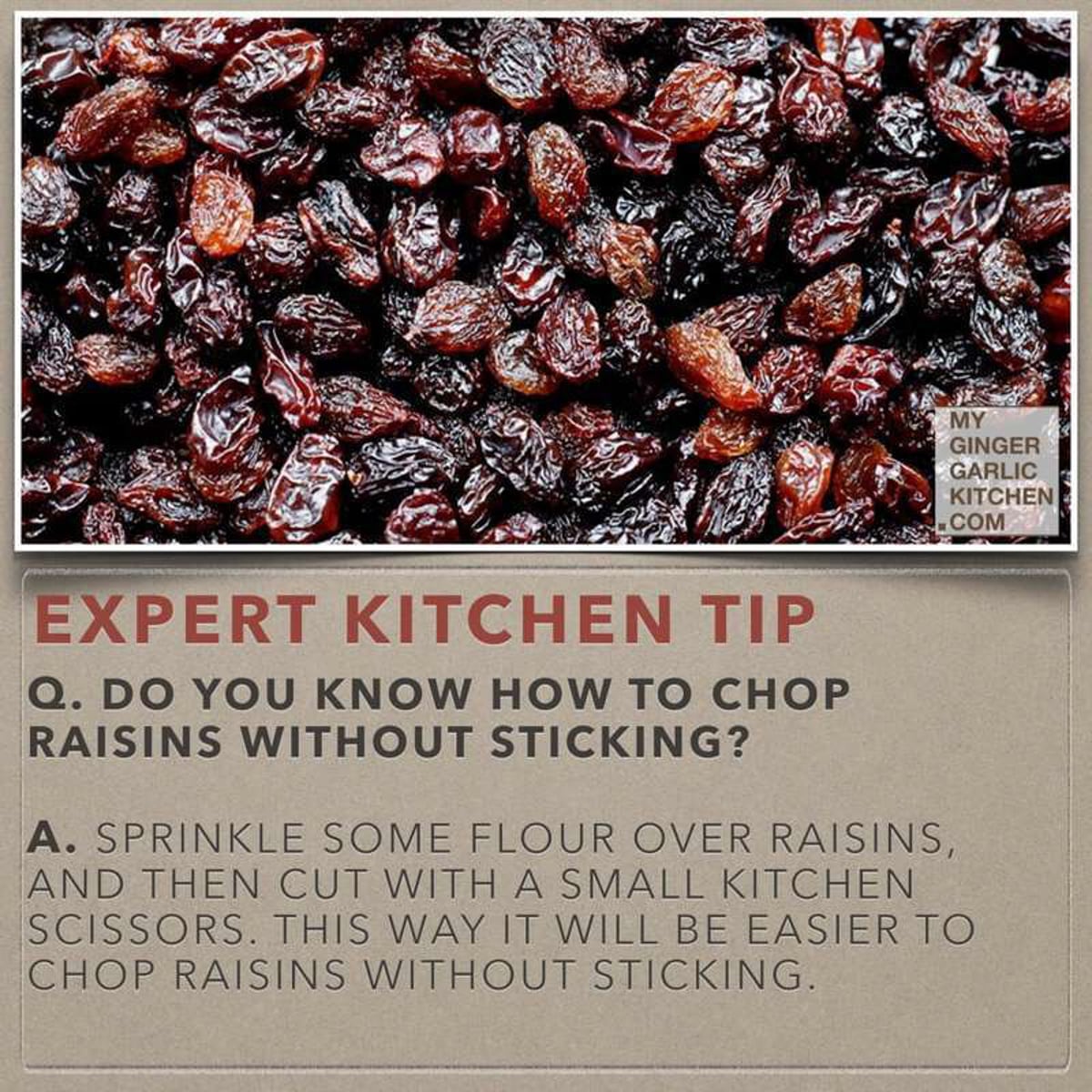 MY GINGER GARLIC KITCHEN .COM

EXPERT KITCHEN TIP

Q. DO YOU KNOW HOW TO CHOP RAISINS WITHOUT STICKING?

A. SPRINKLE SOME FLOUR OVER RAISINS, AND THEN CUT WITH A SMALL KITCHEN SCISSORS. THIS WAY IT WILL BE EASIER TO CHOP RAISINS WITHOUT STICKING.