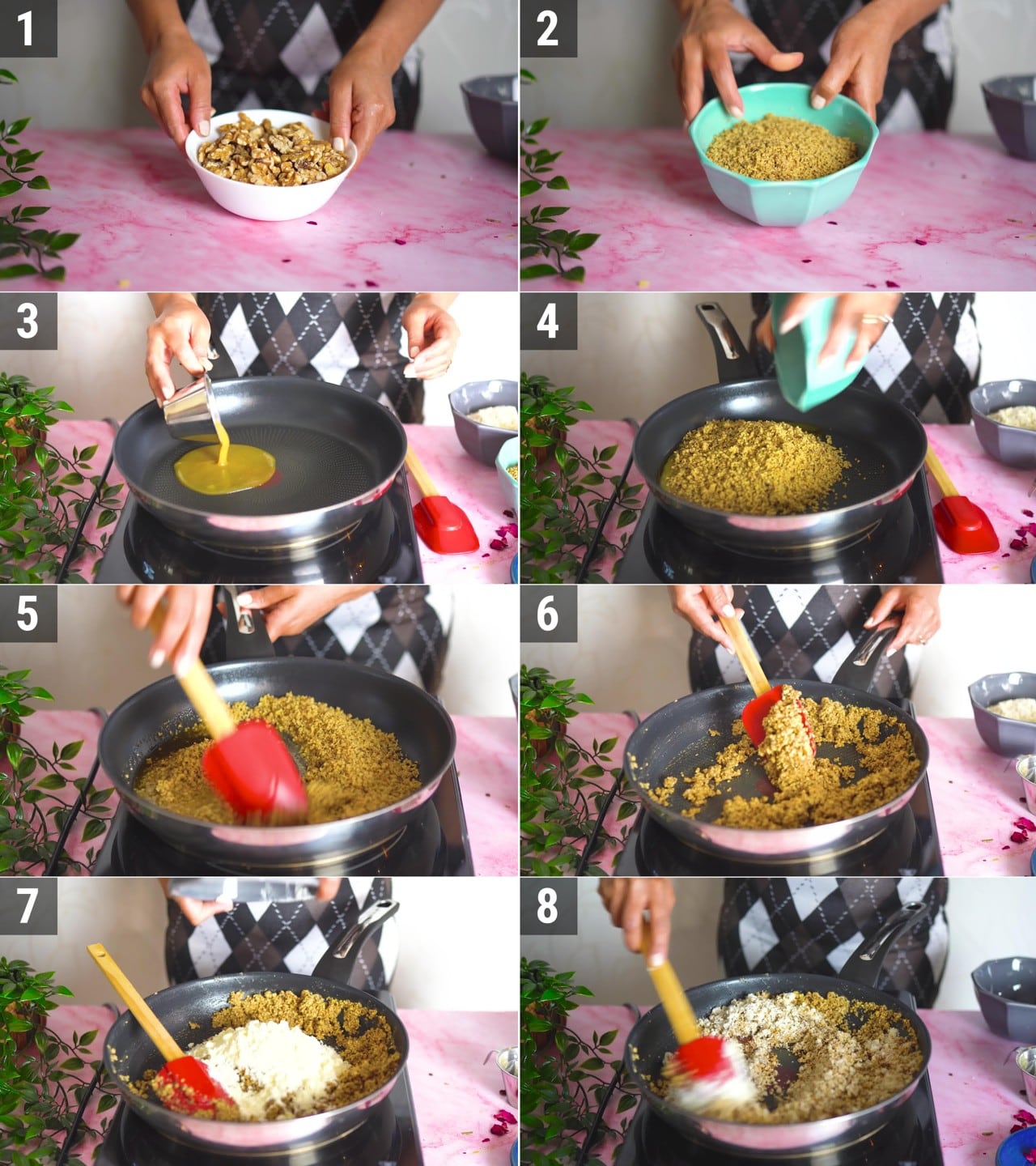 1
2
3
4
5
6
7
8