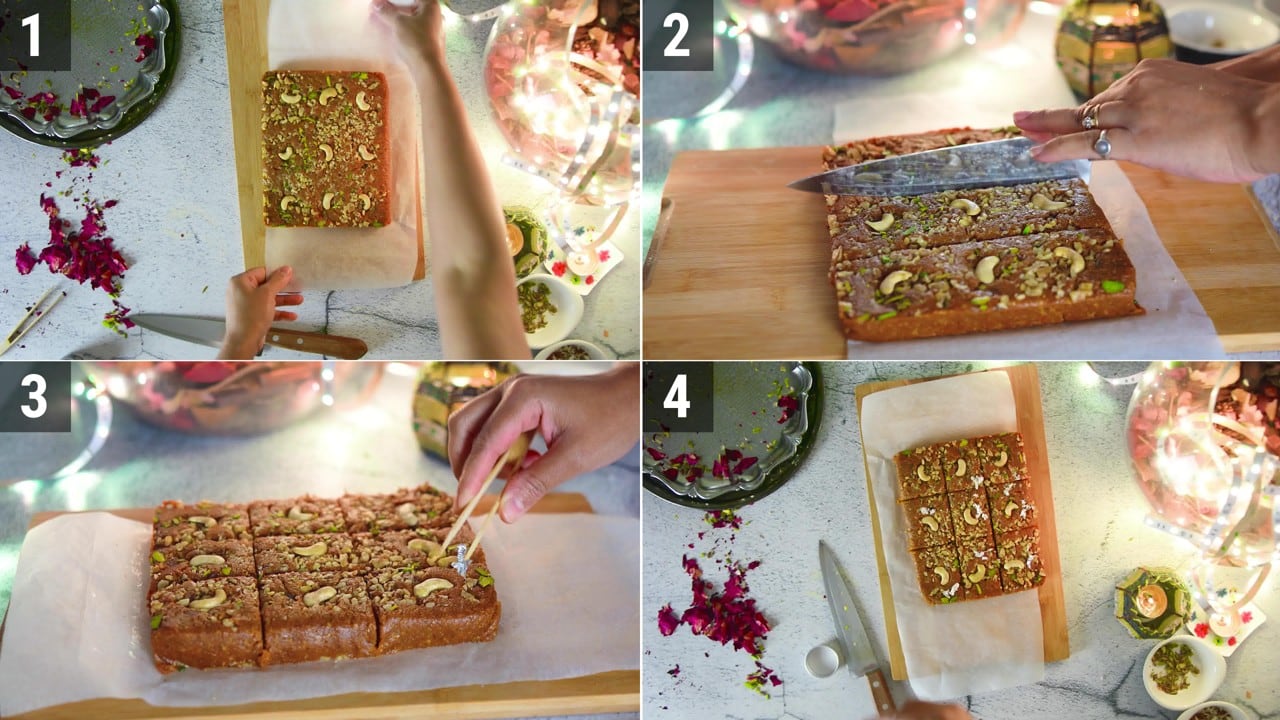 1

2

3

4