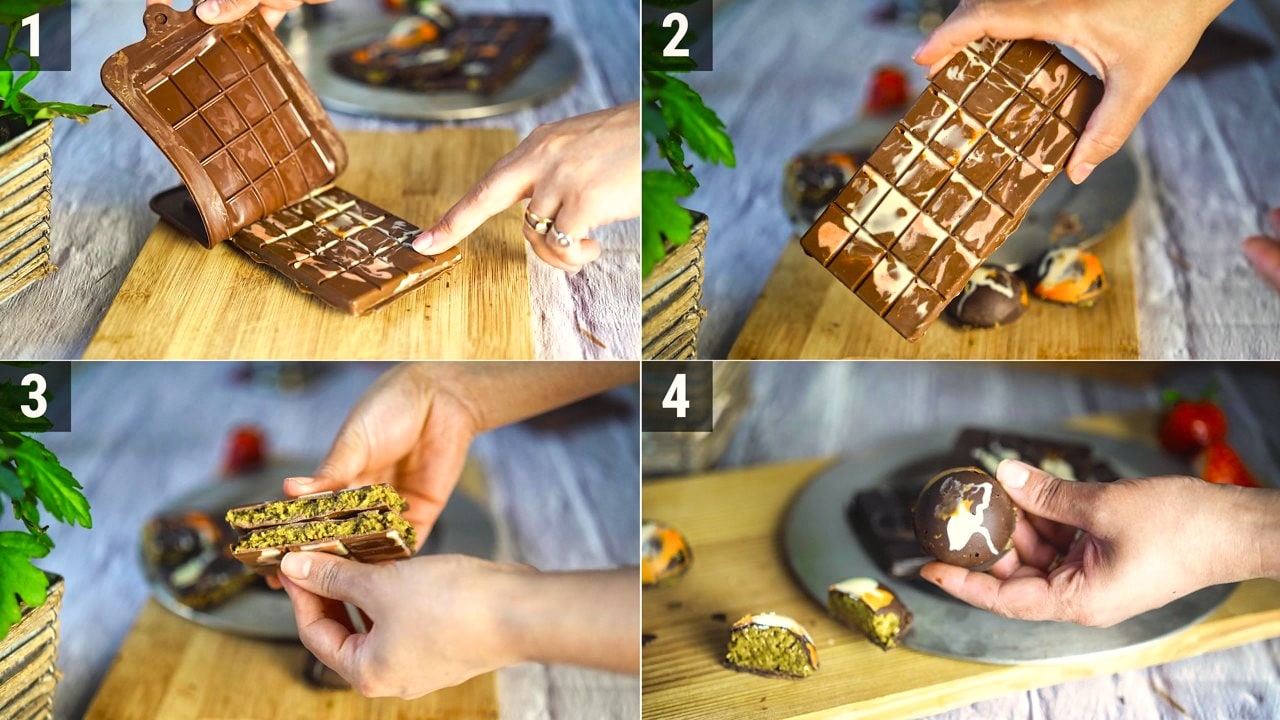 1
2
3
4