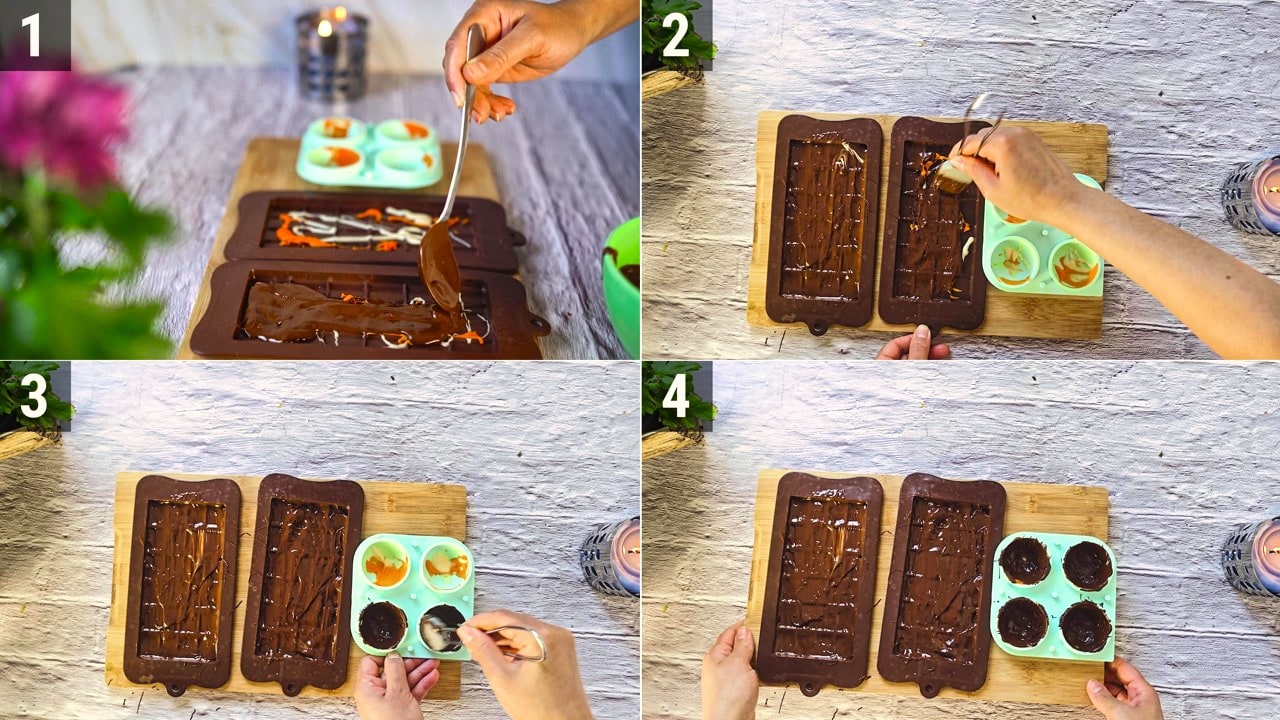 1
2
3
4