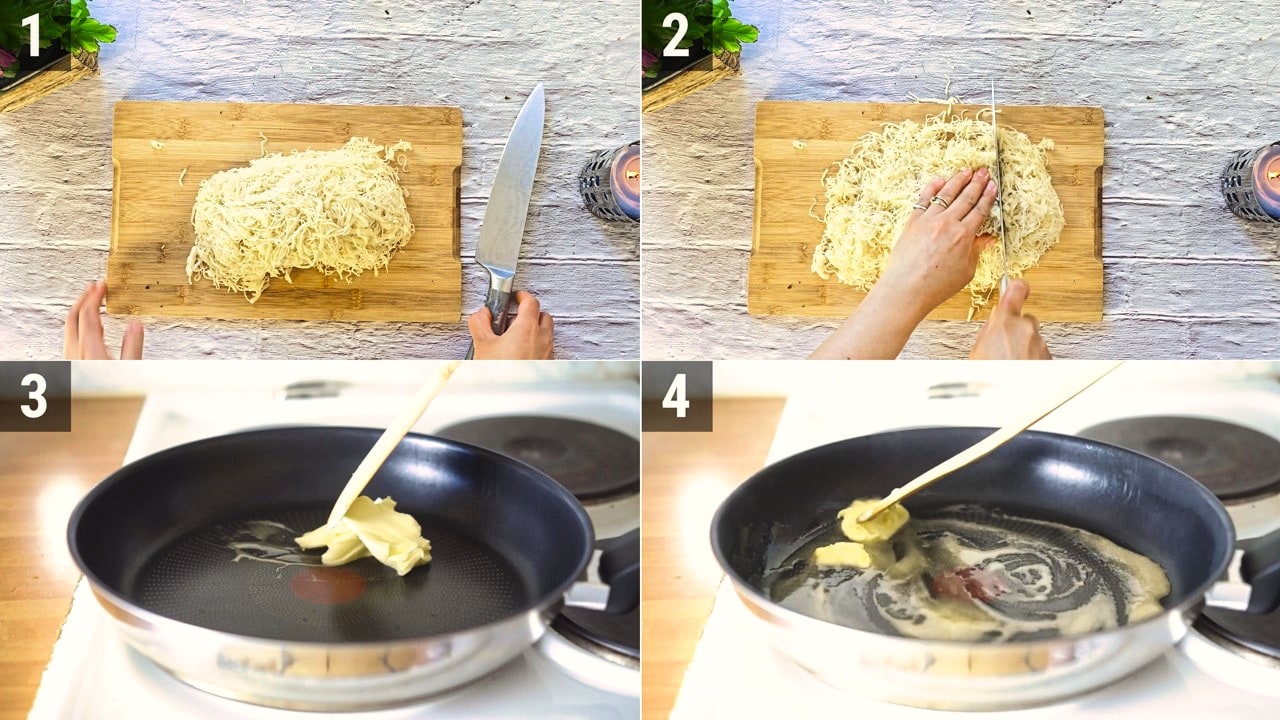 1

2

3

4