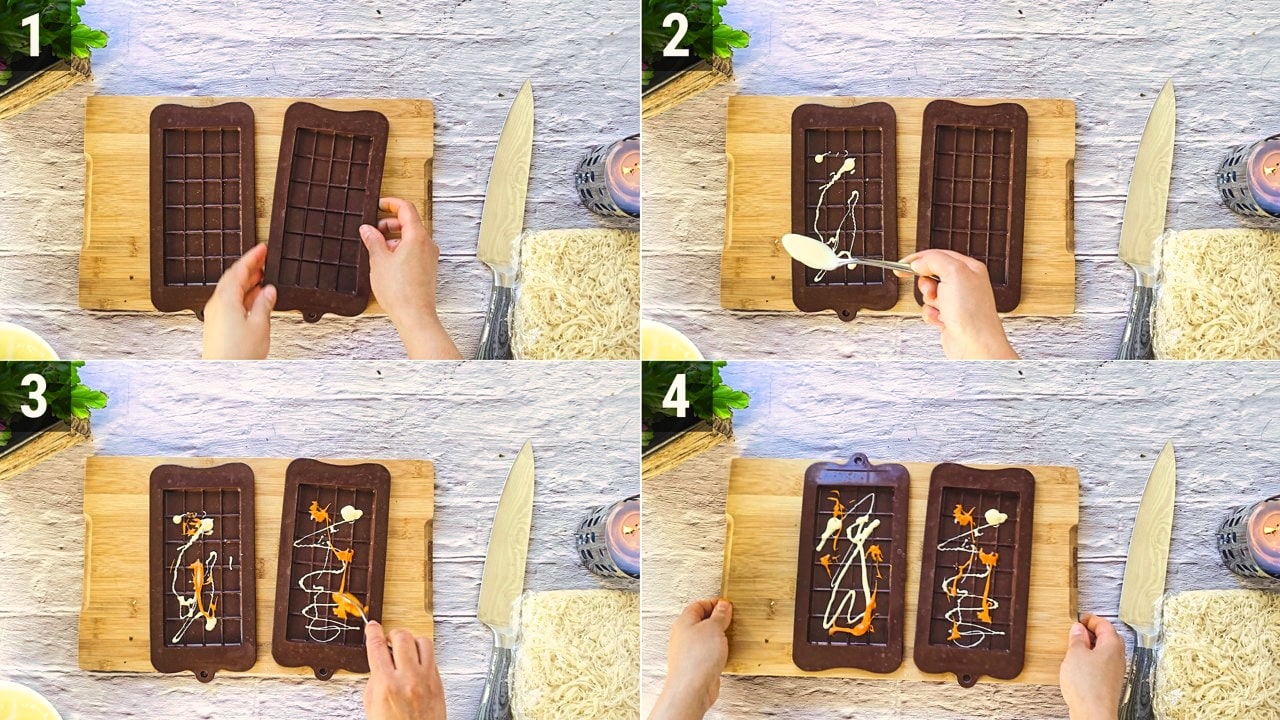 1

2

3

4