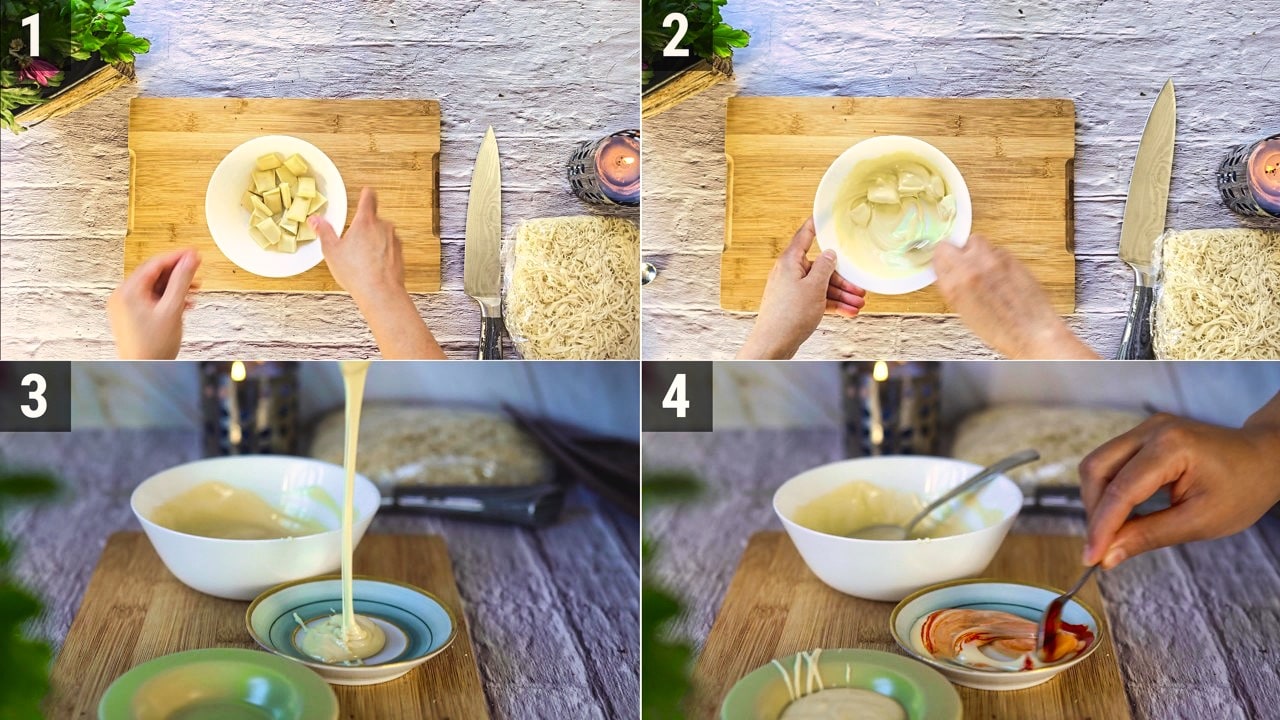 1

2

3

4