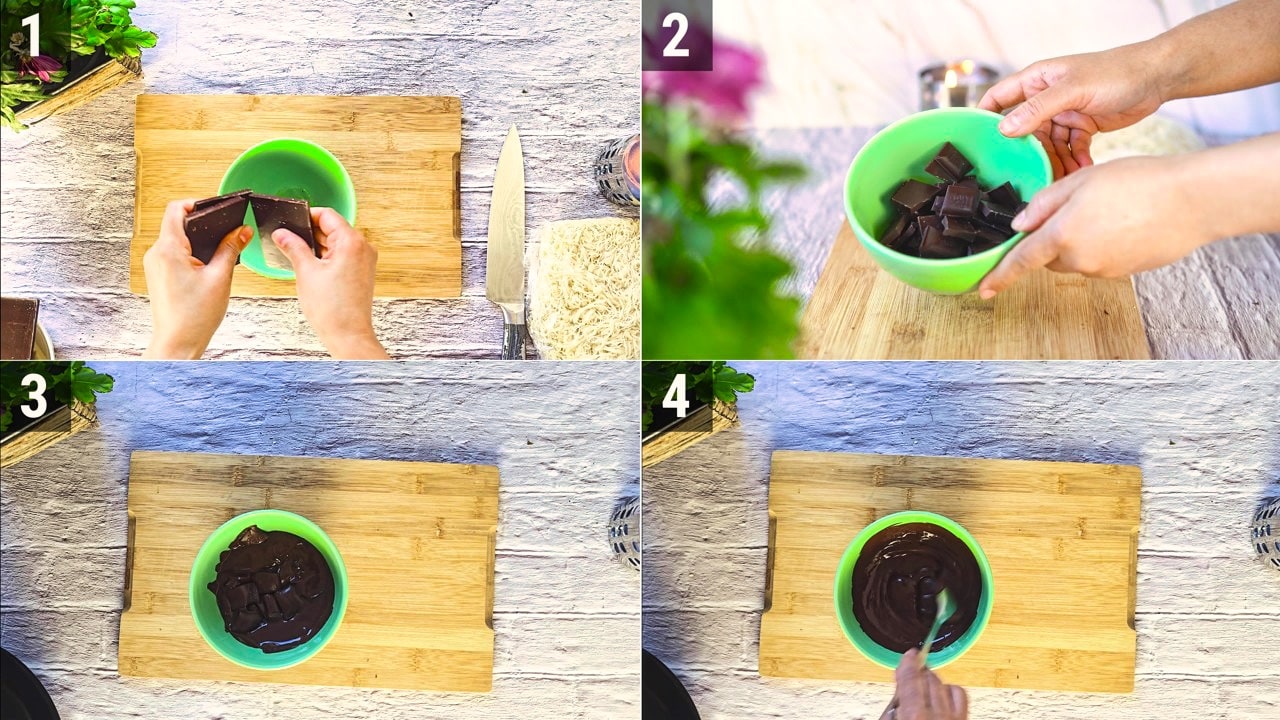 1
2
3
4