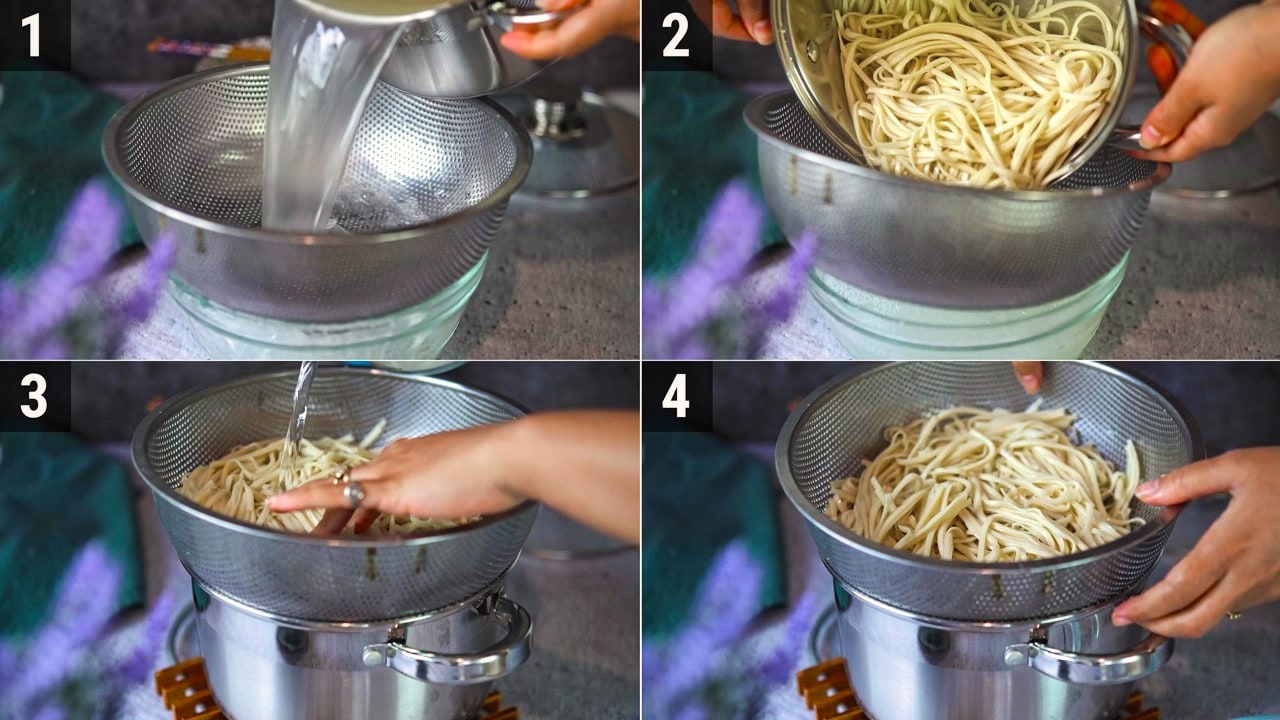 1
2
3
4