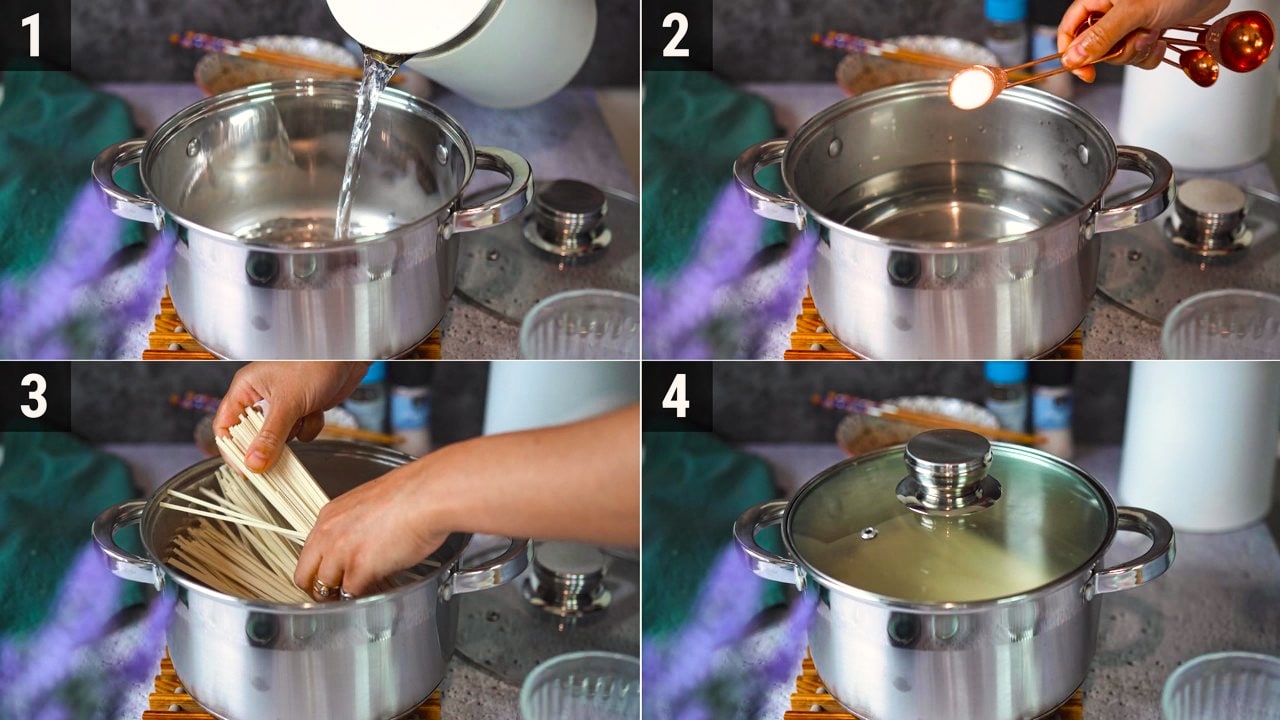 1

2

3

4