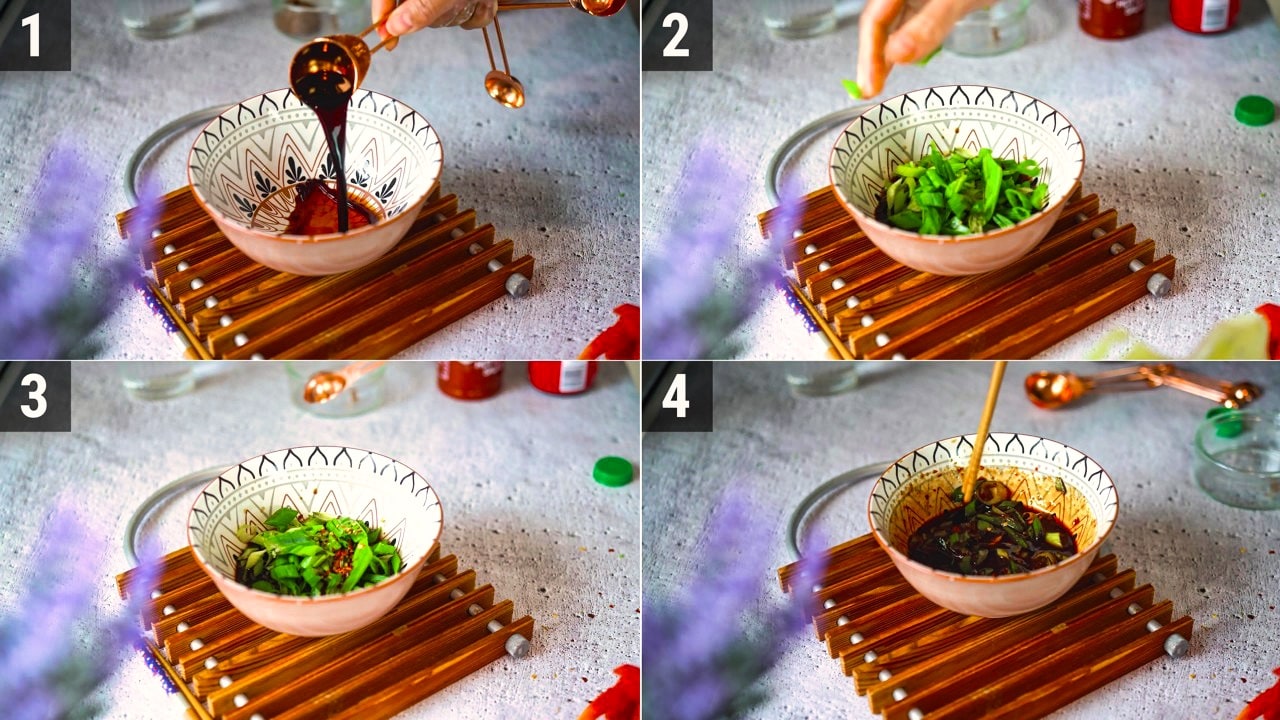 1

2

3

4