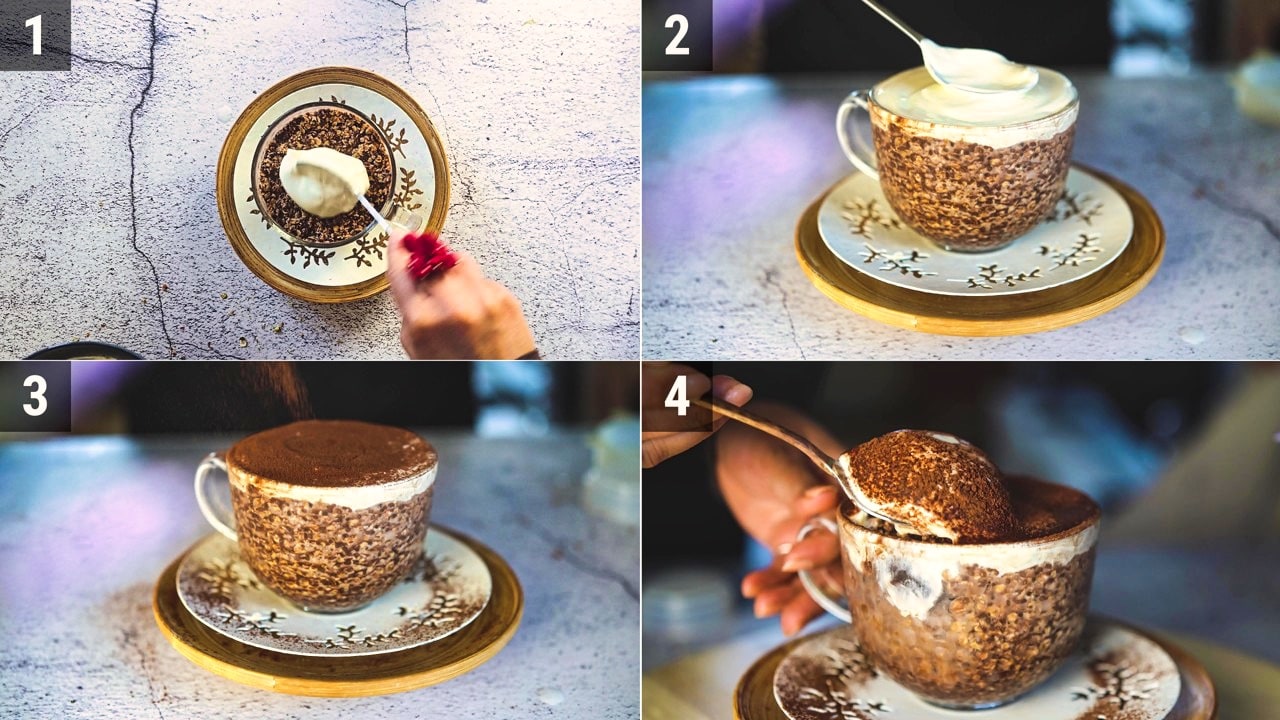 1

2

3

4