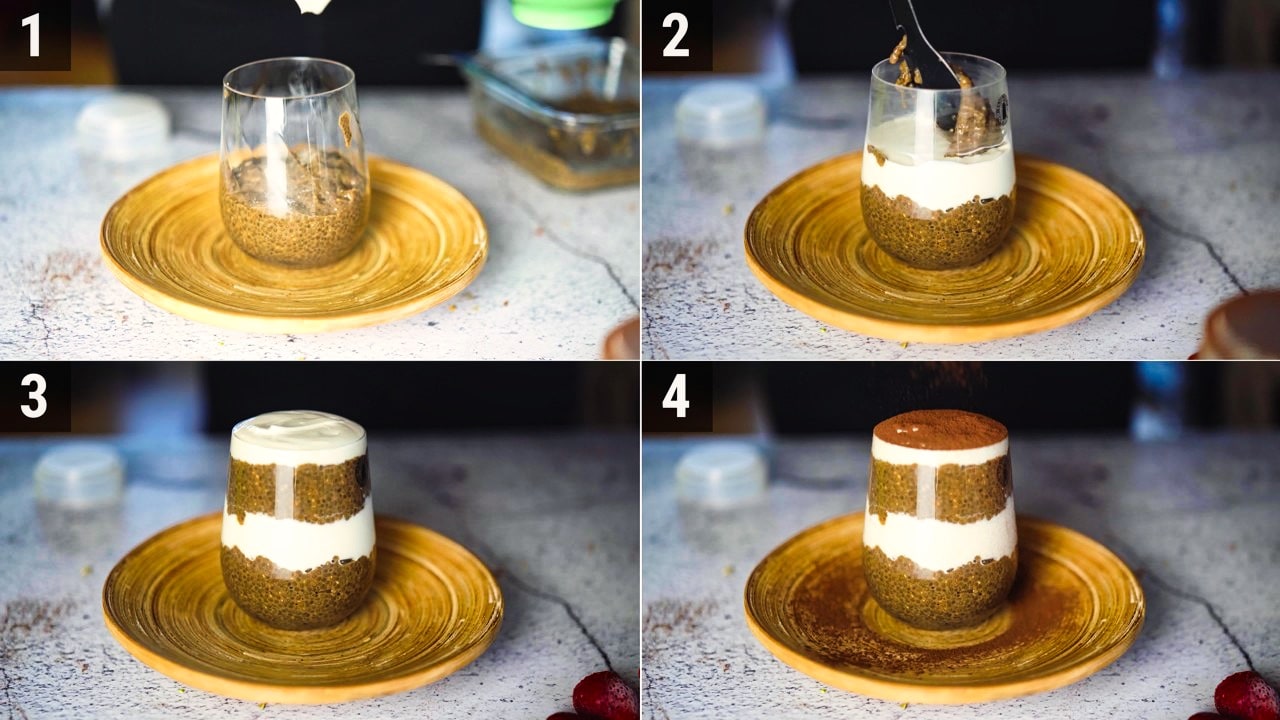 1

2

3

4