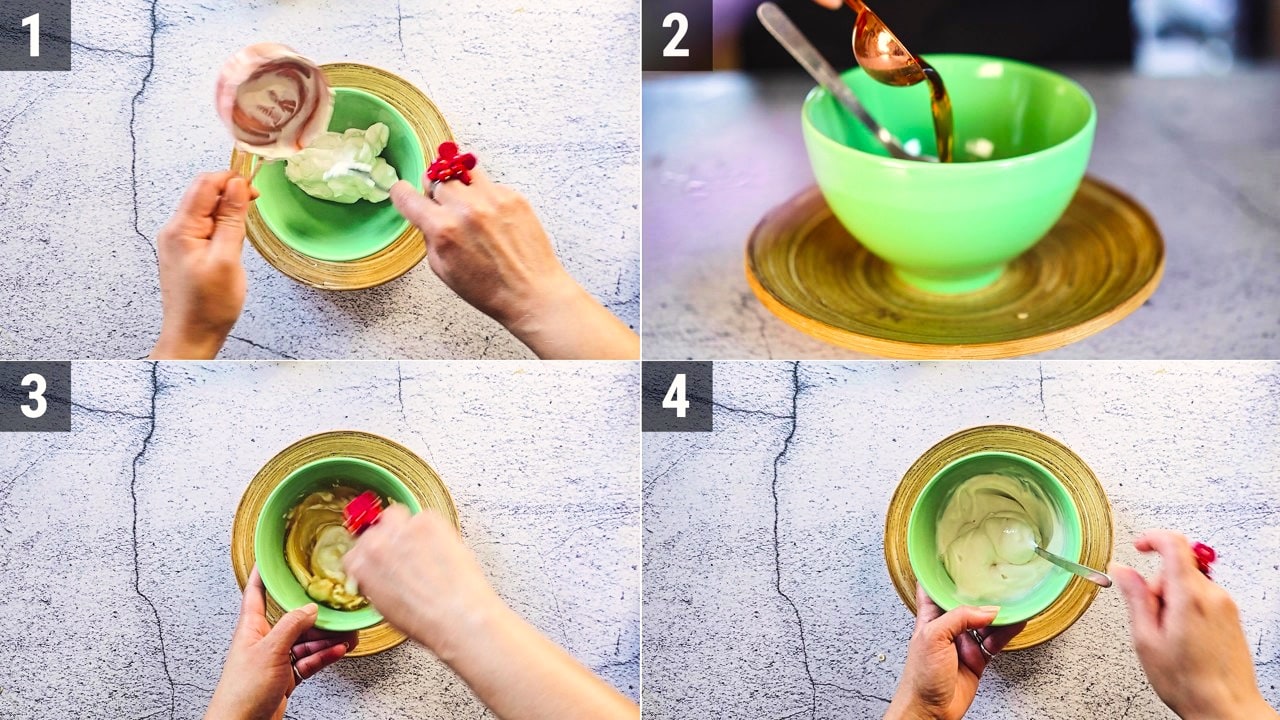 1
2
3
4