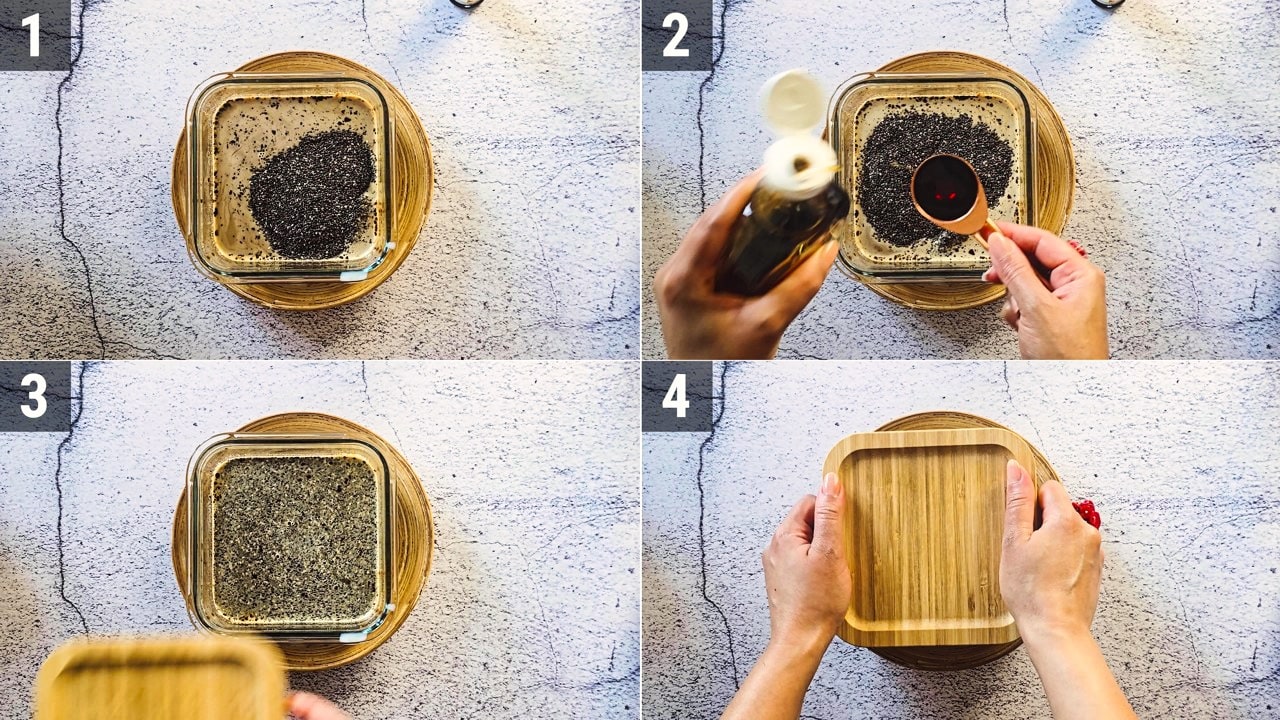 1
2
3
4