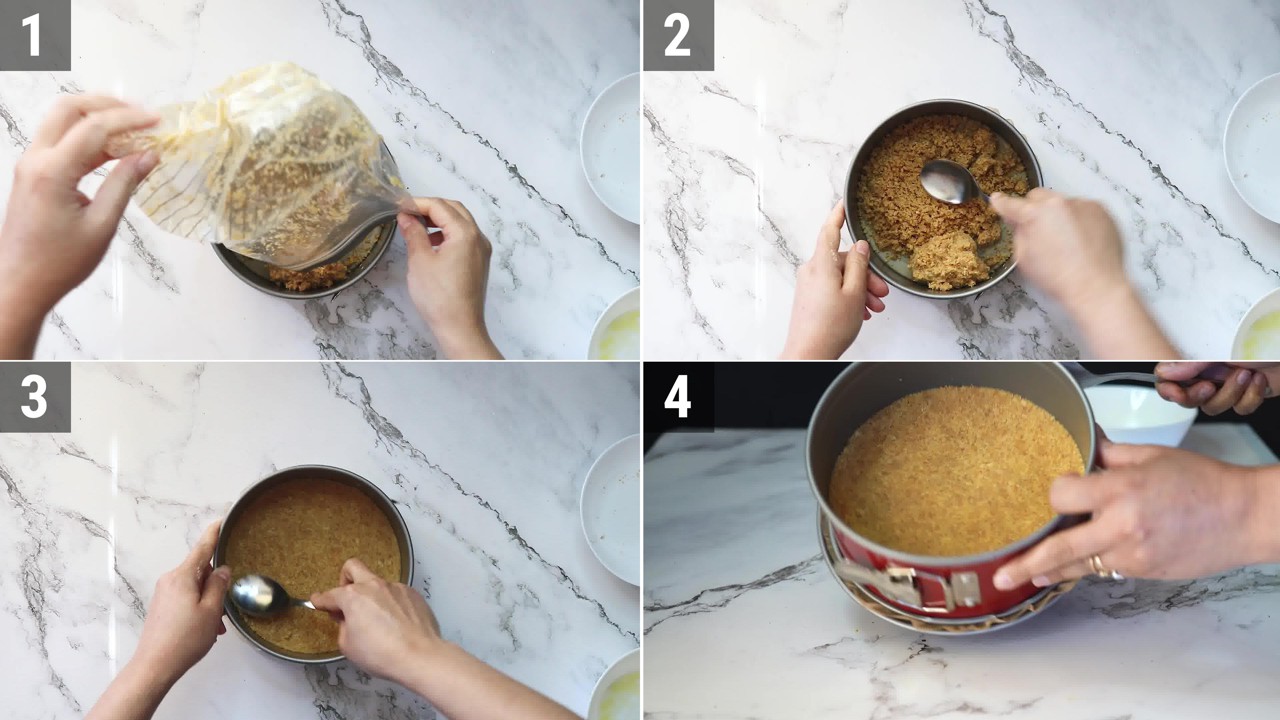 1
2
3
4