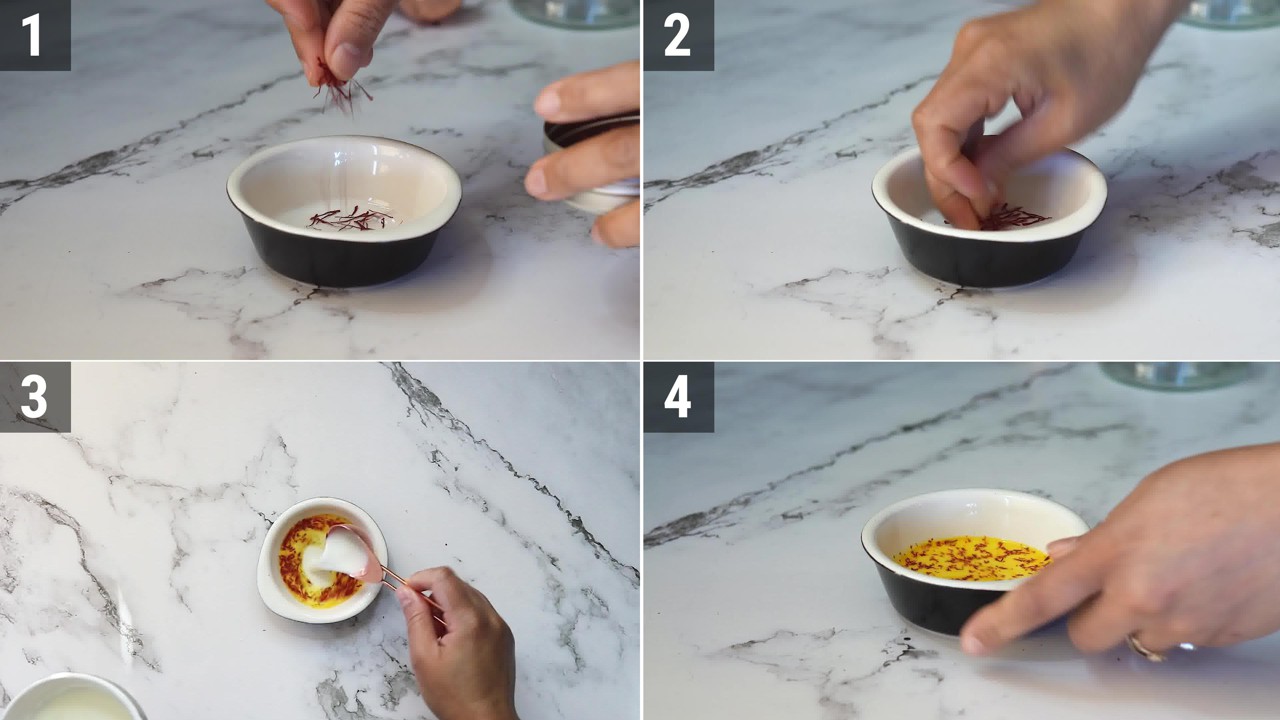 1
2
3
4