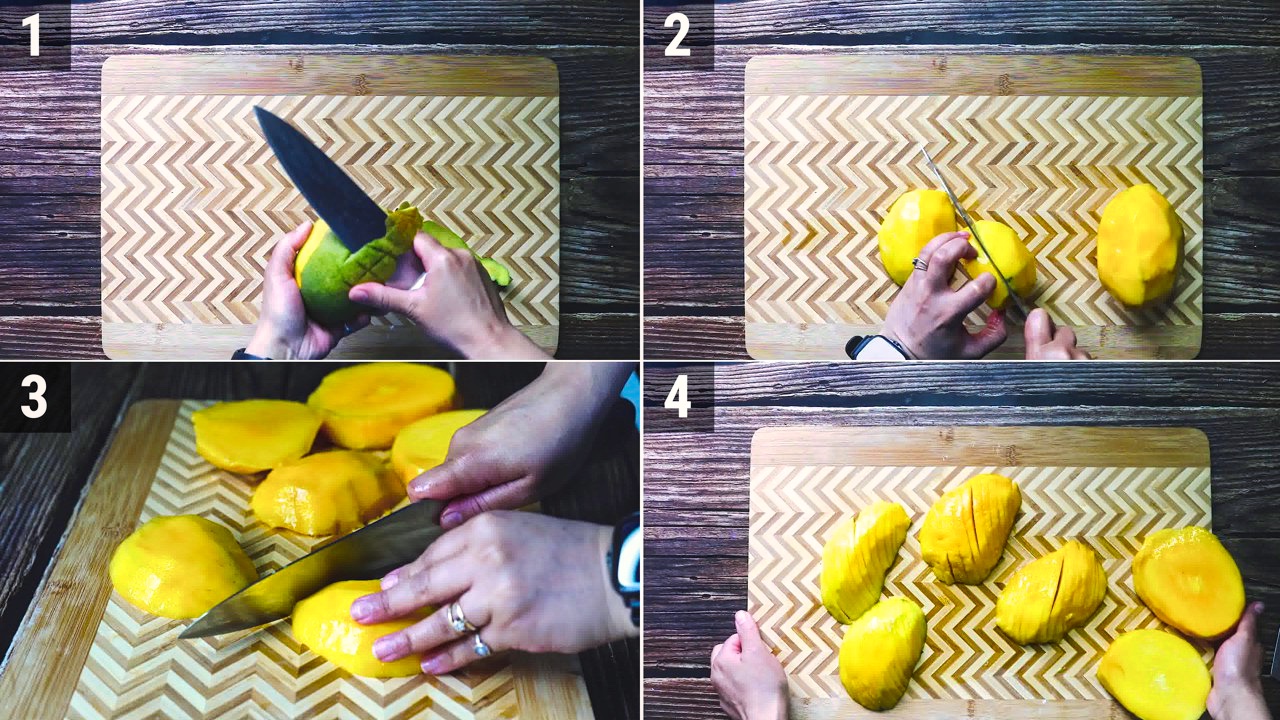 1

2

3

4