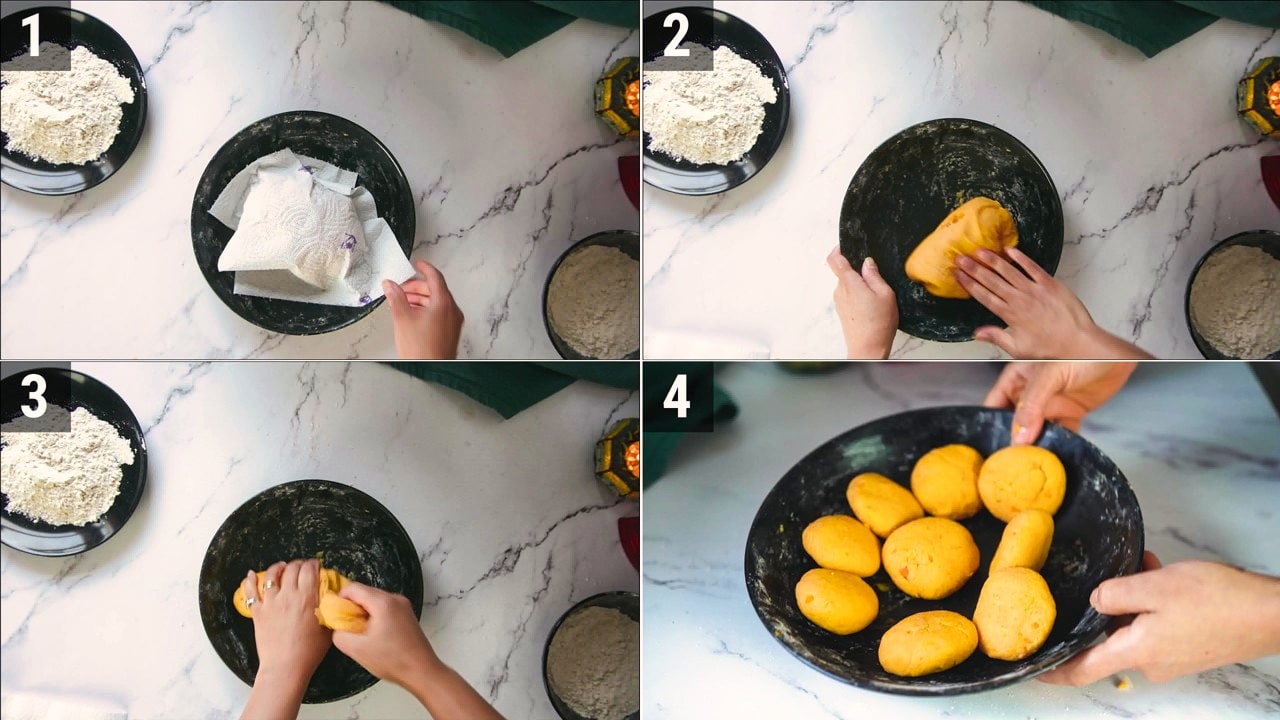 1

2

3

4