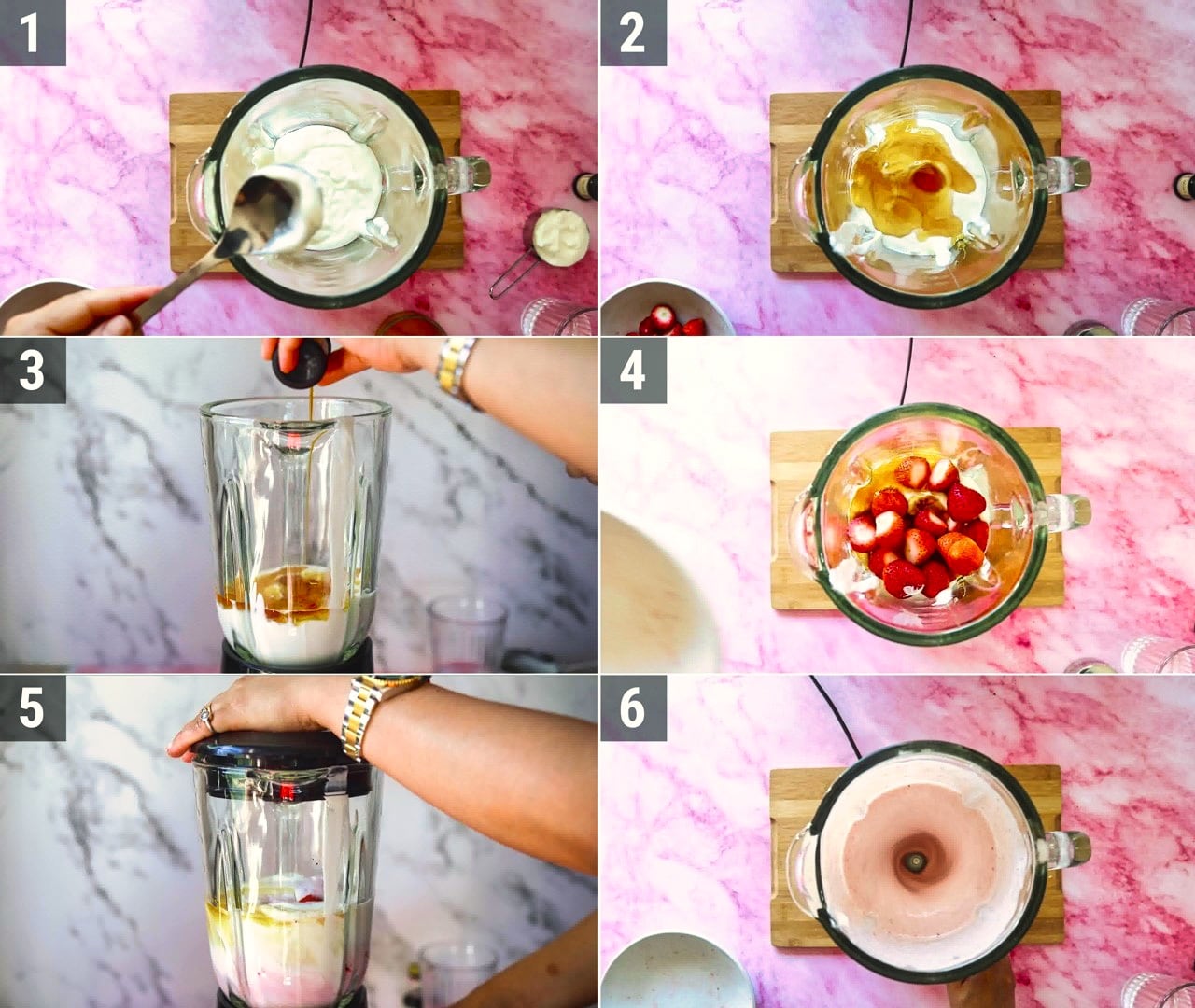 1
2
3
4
5
6