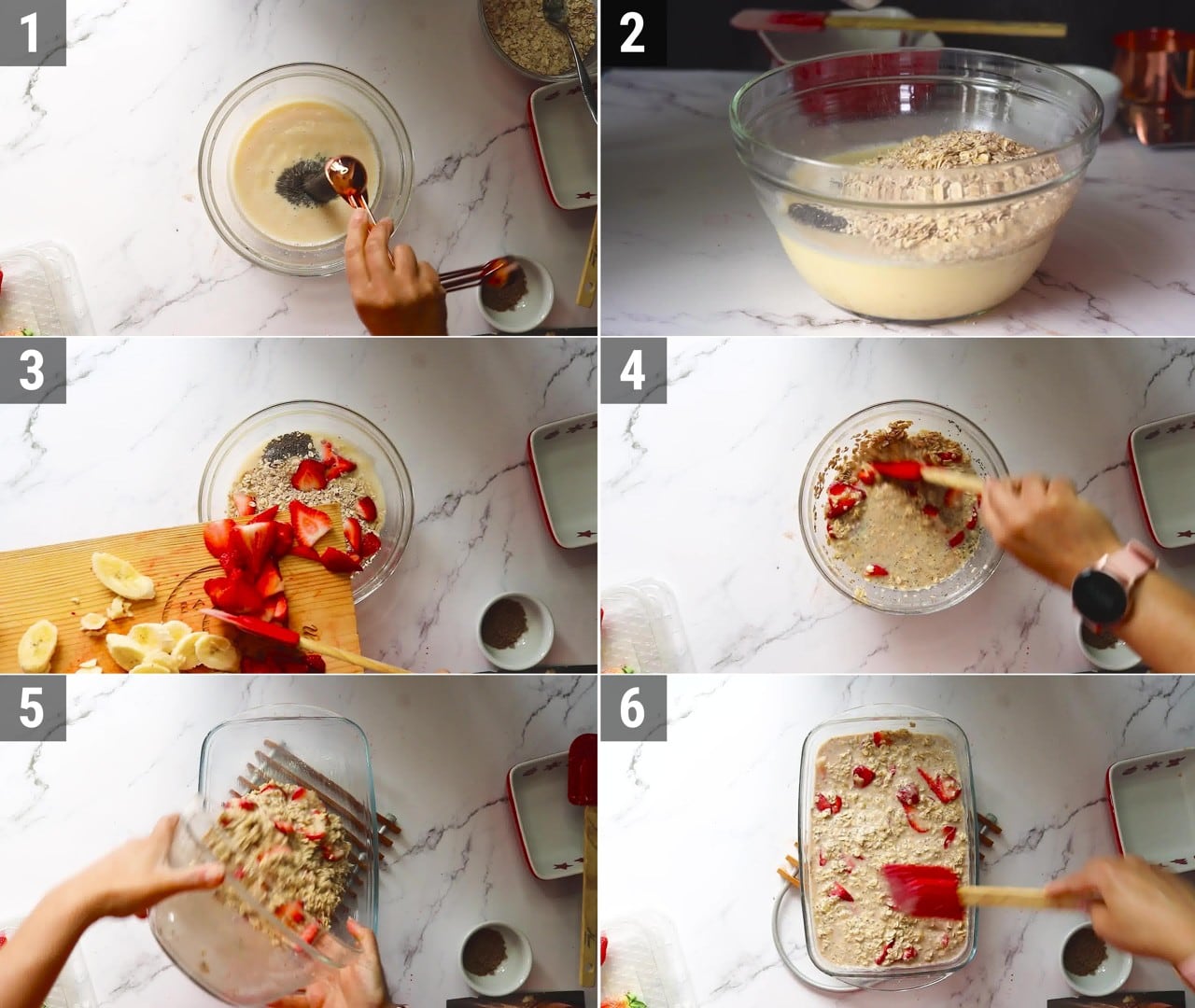 1
2
3
4
5
6