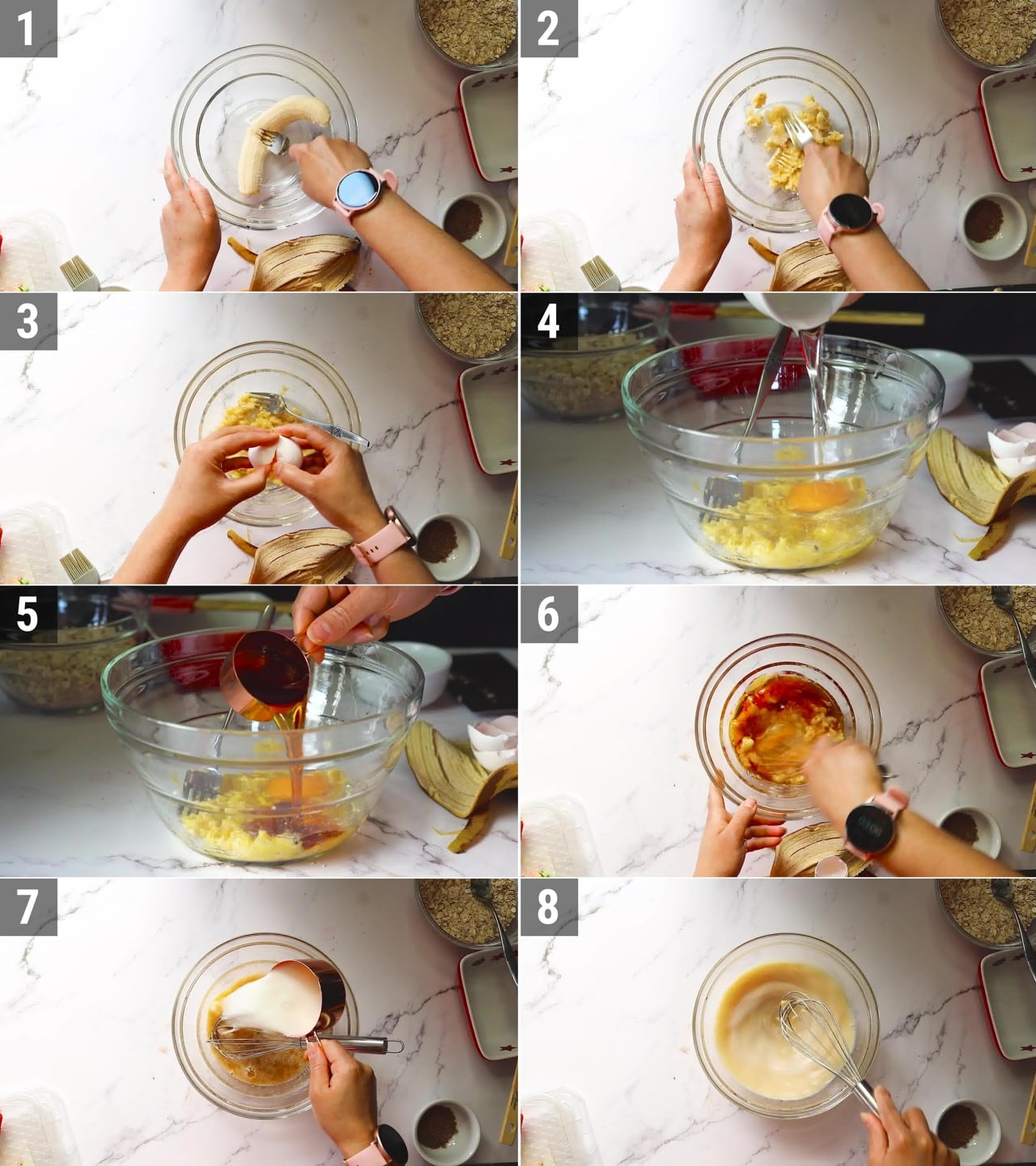 1
2
3
4
5
6
7
8