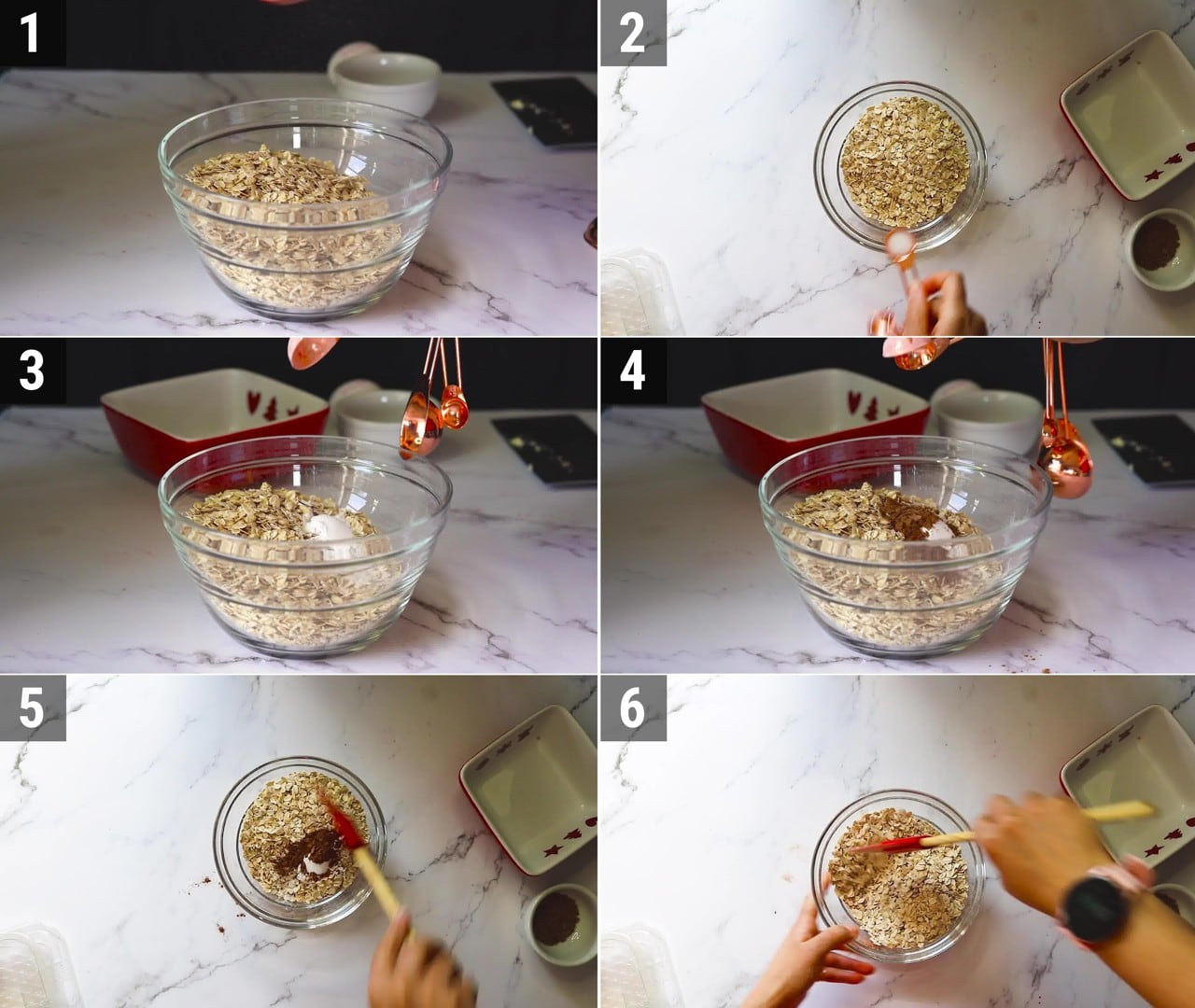 1
2
3
4
5
6