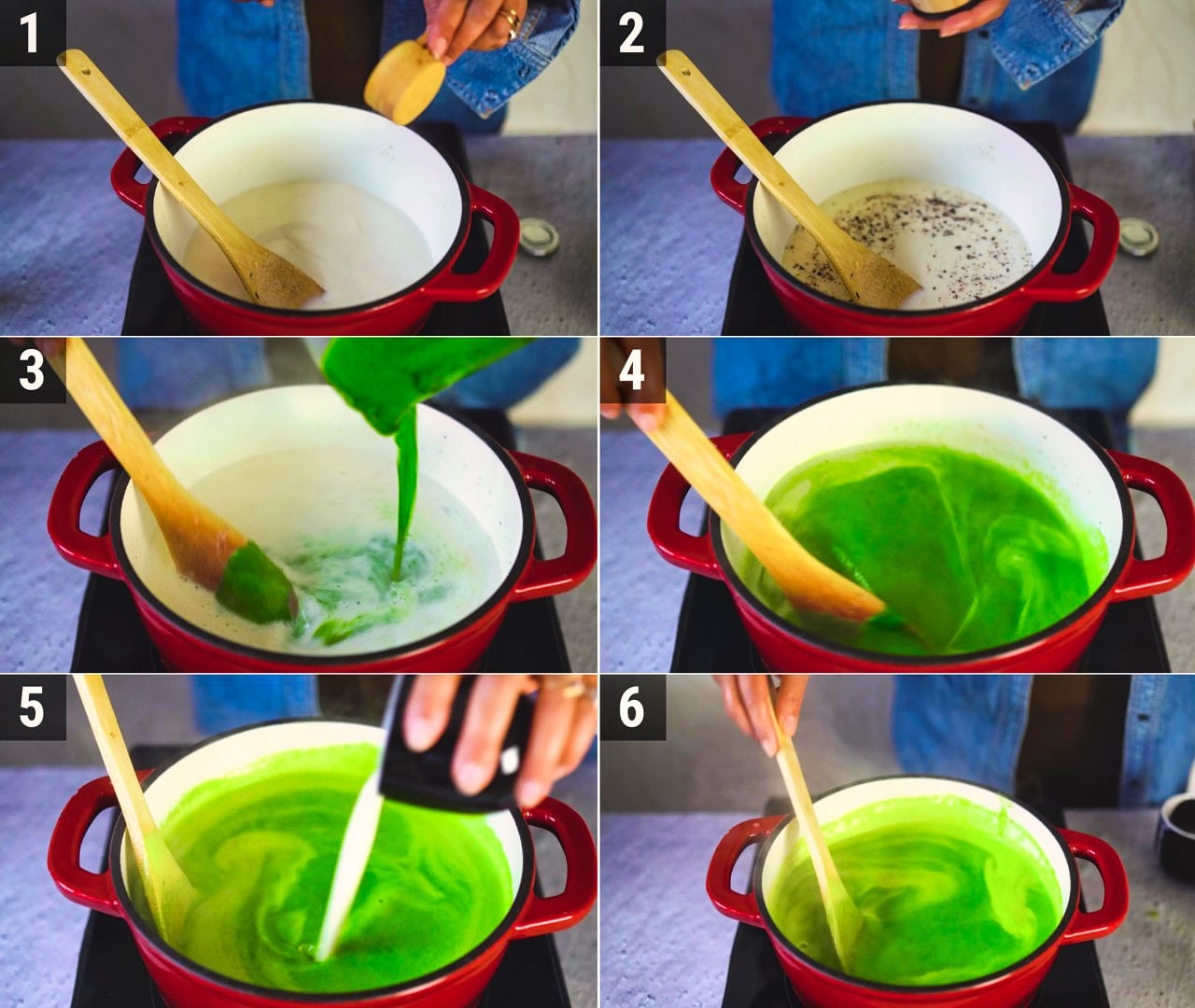 1

2

3

4

5

6