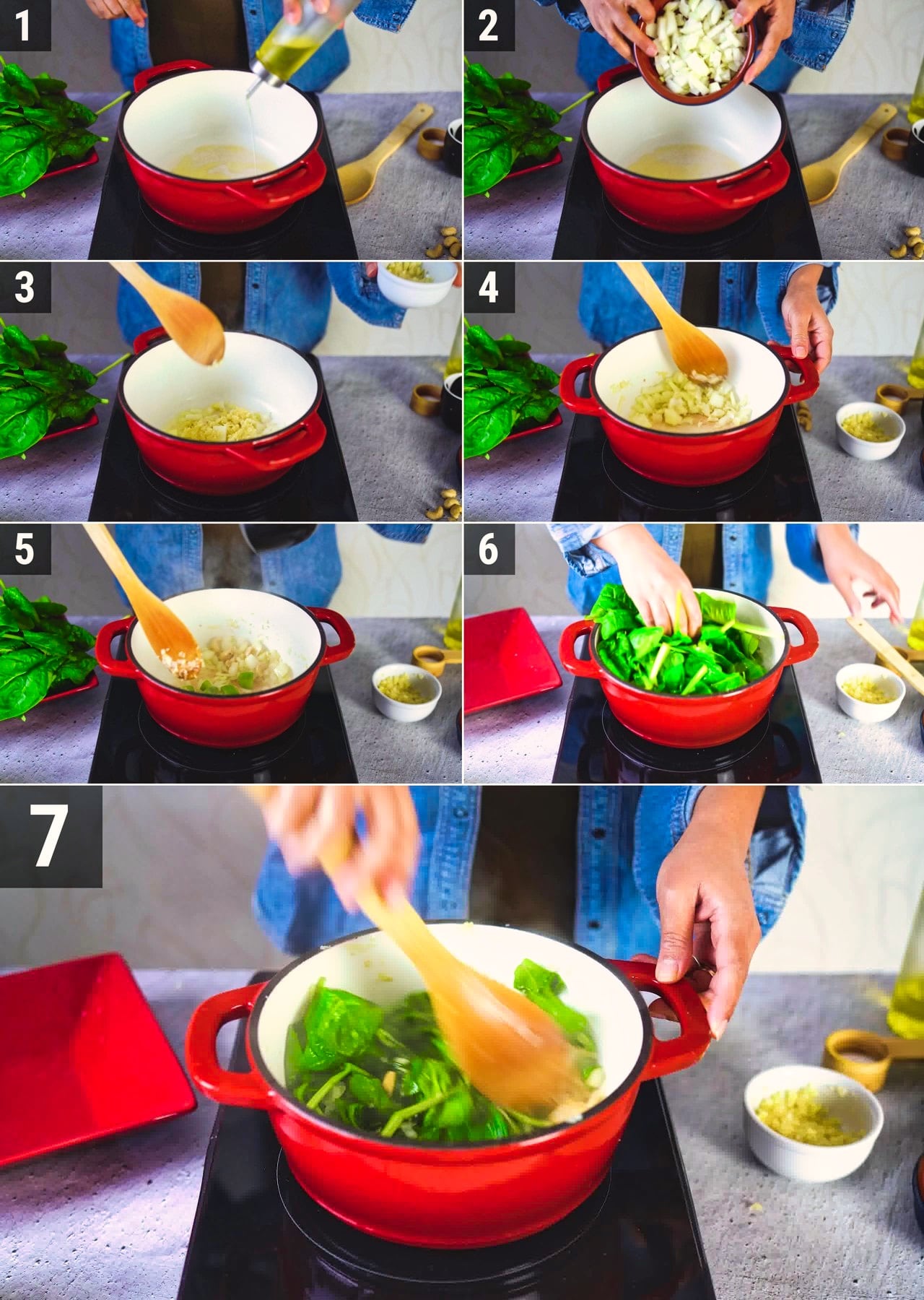 1

2

3

4

5

6

7