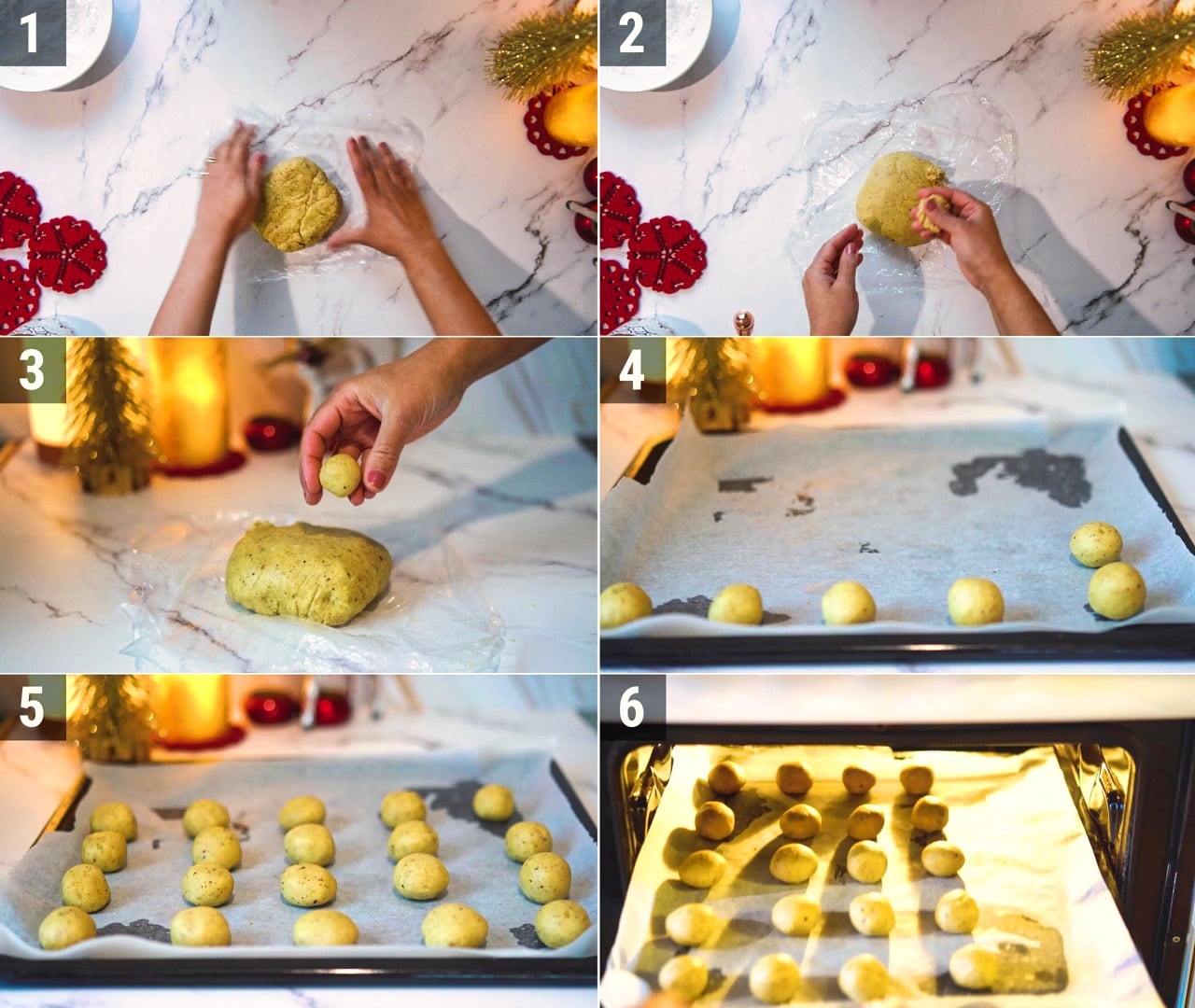 1

2

3

4

5

6