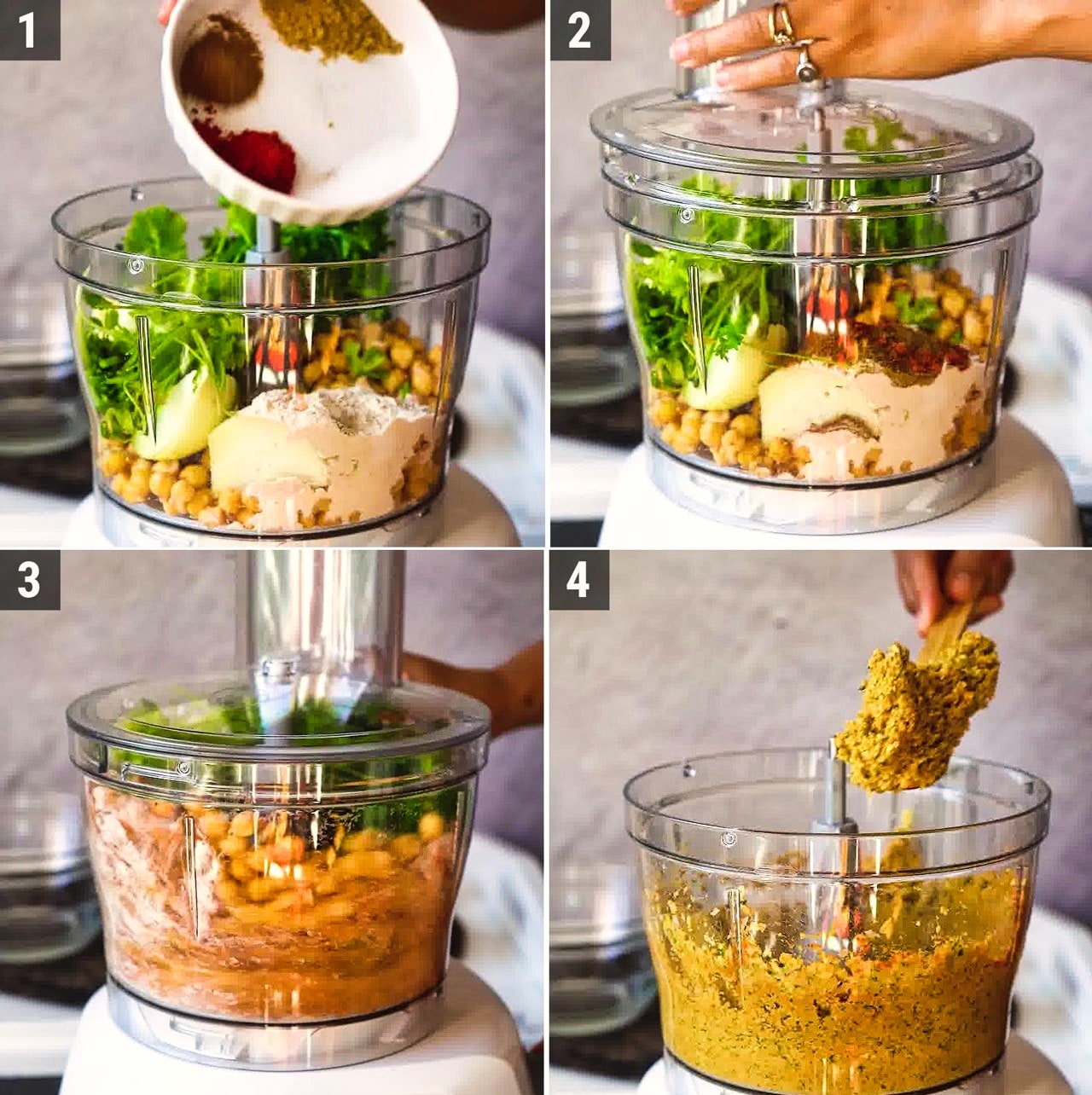 1

2

3

4