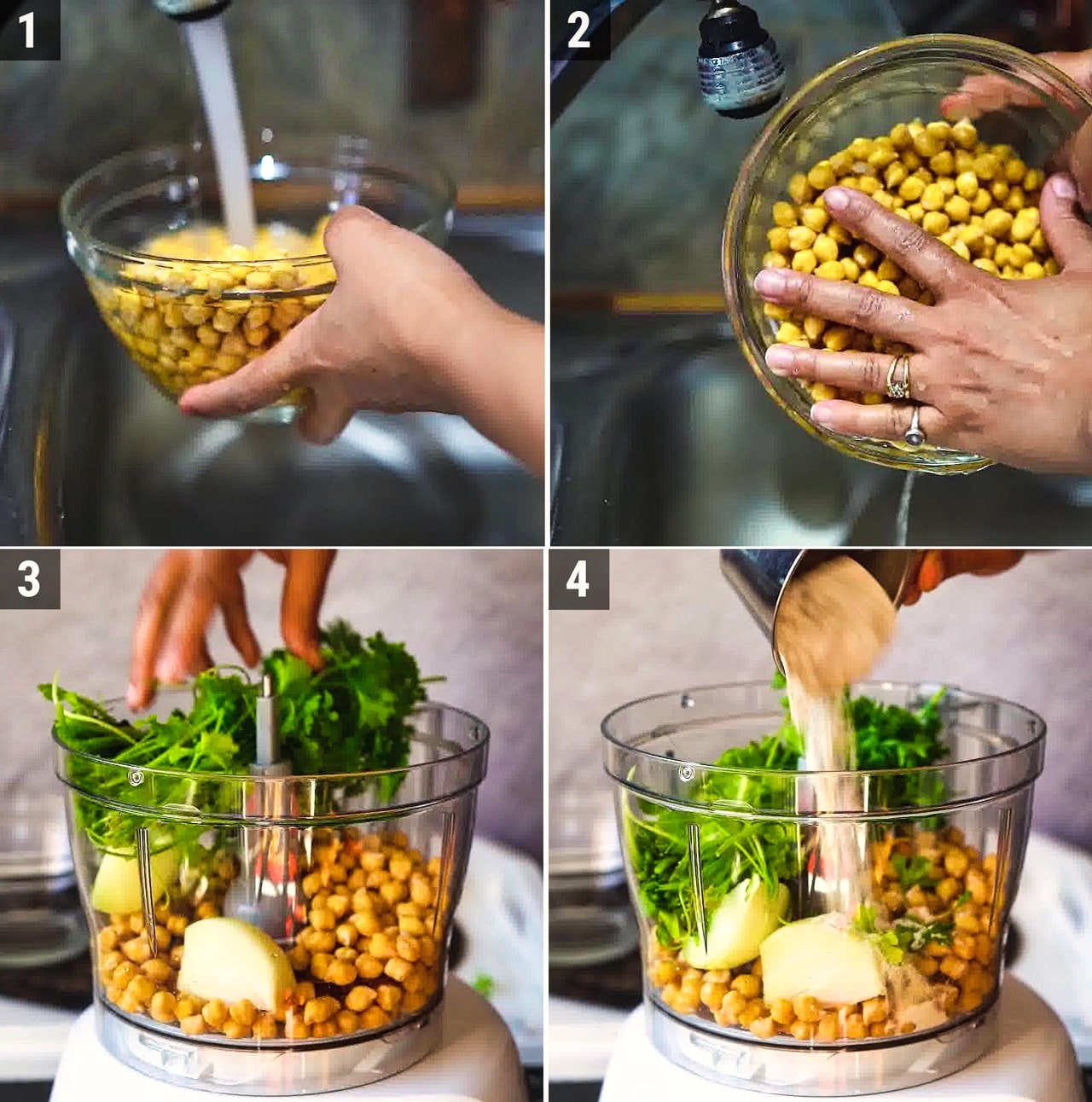 1

2

3

4