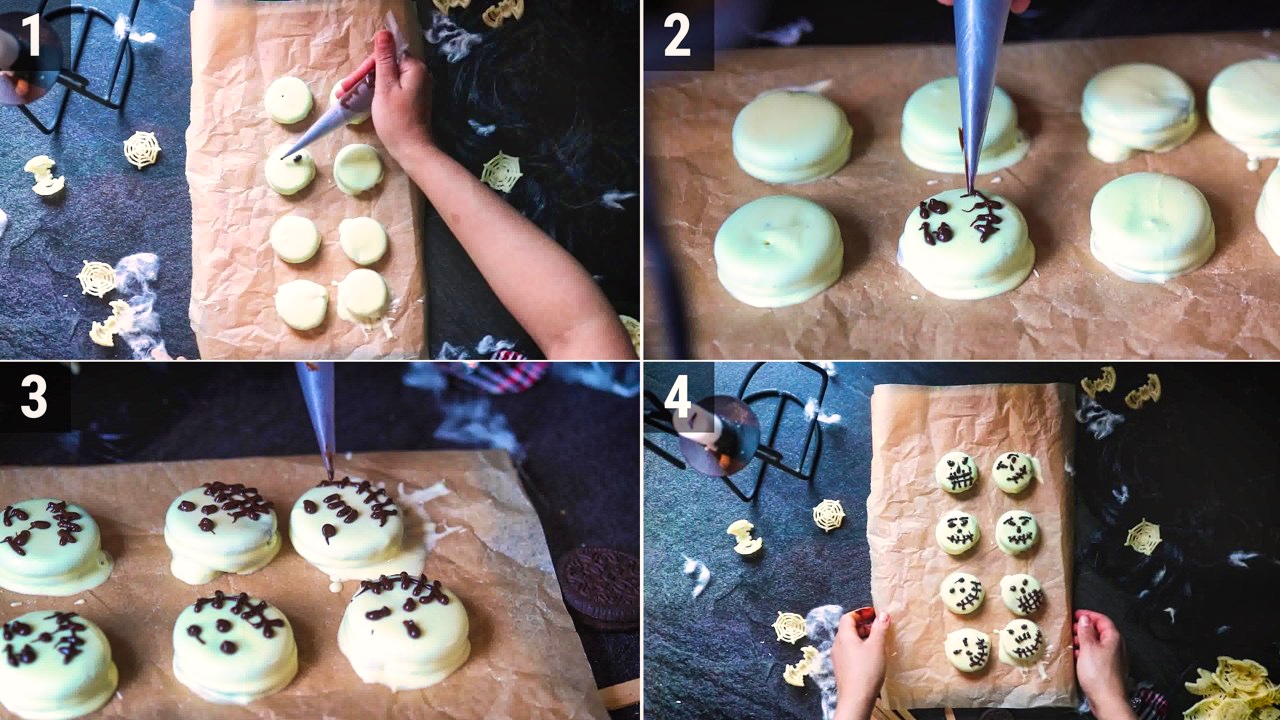 1

2

3

4