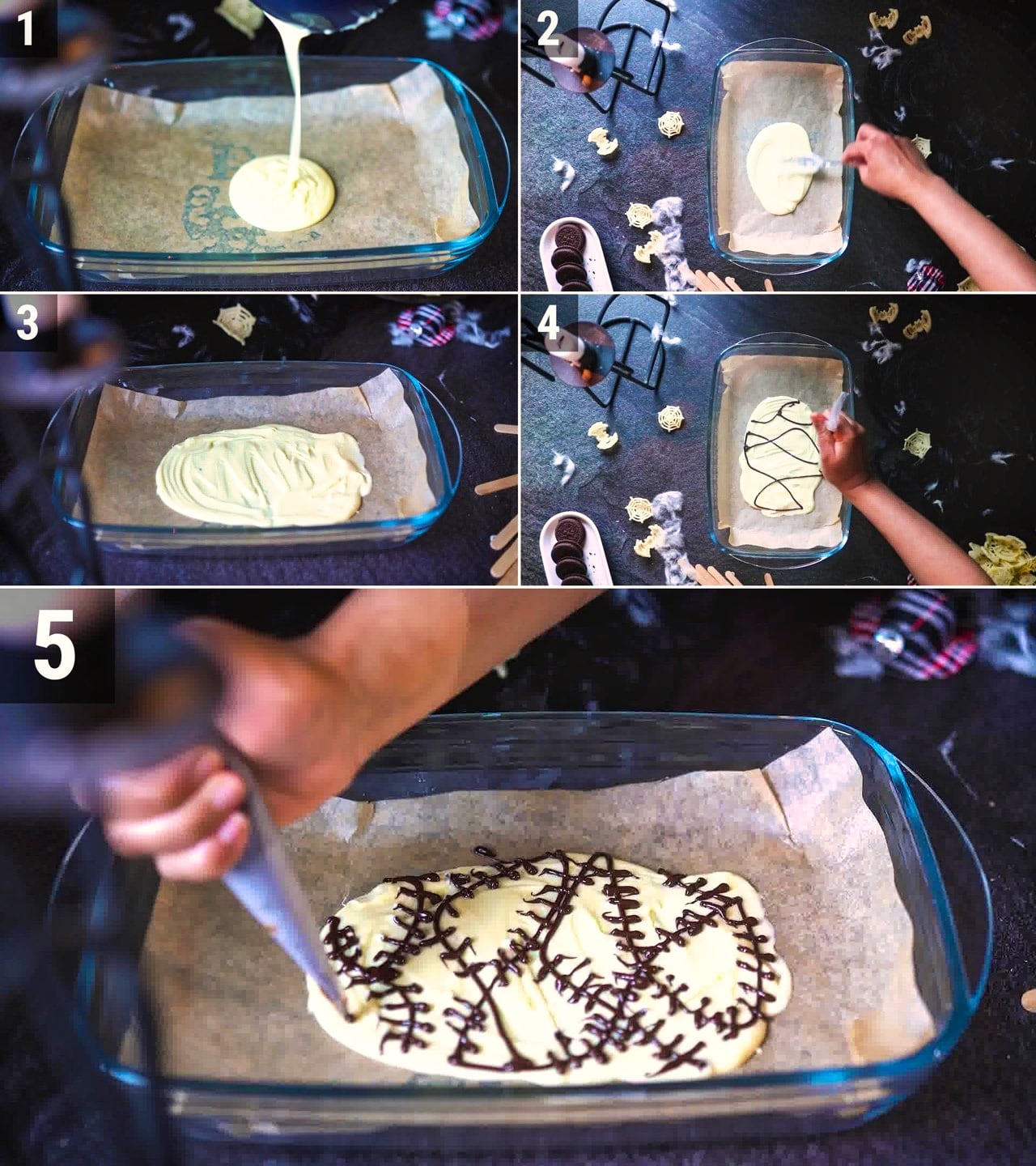 1
2
3
4
5