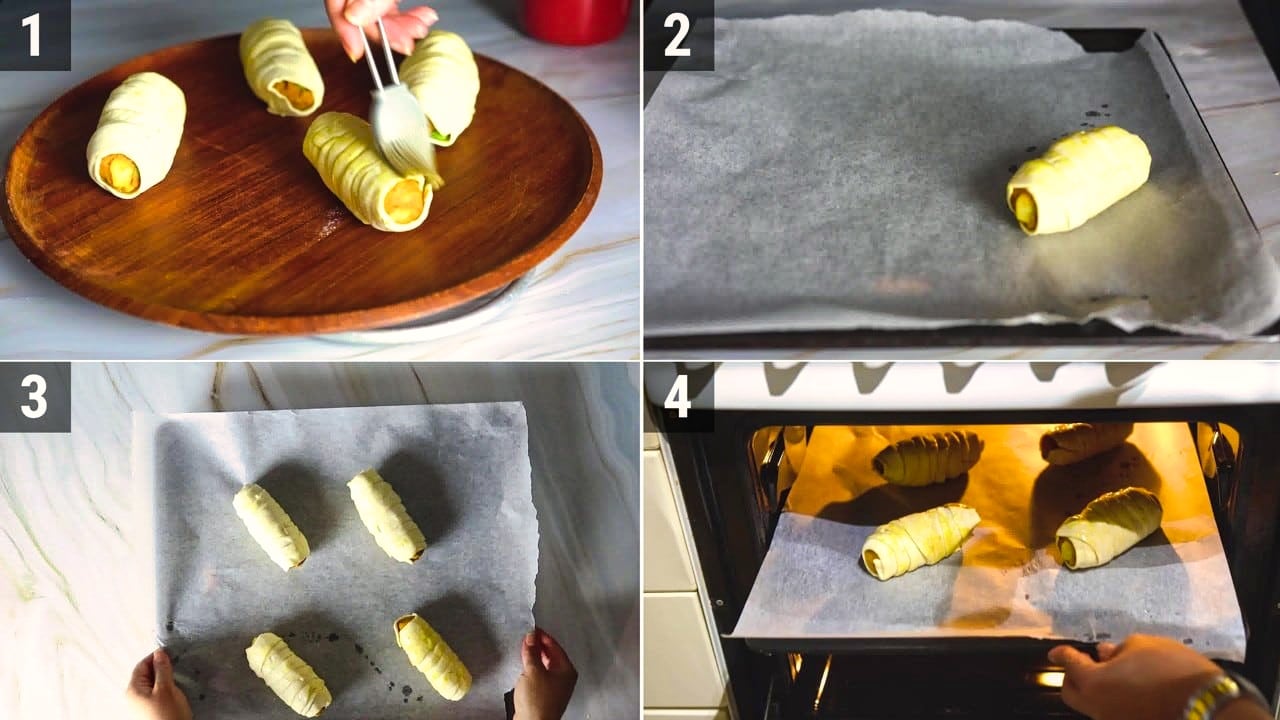 1

2

3

4