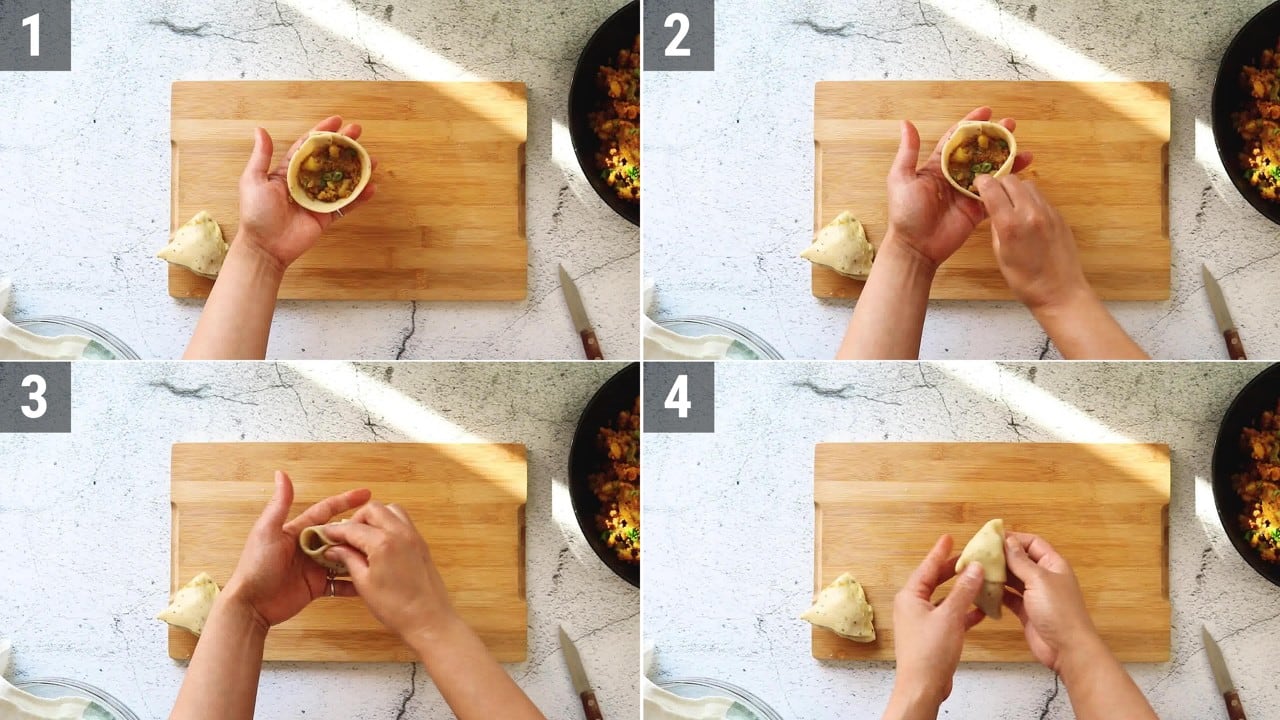 1

2

3

4