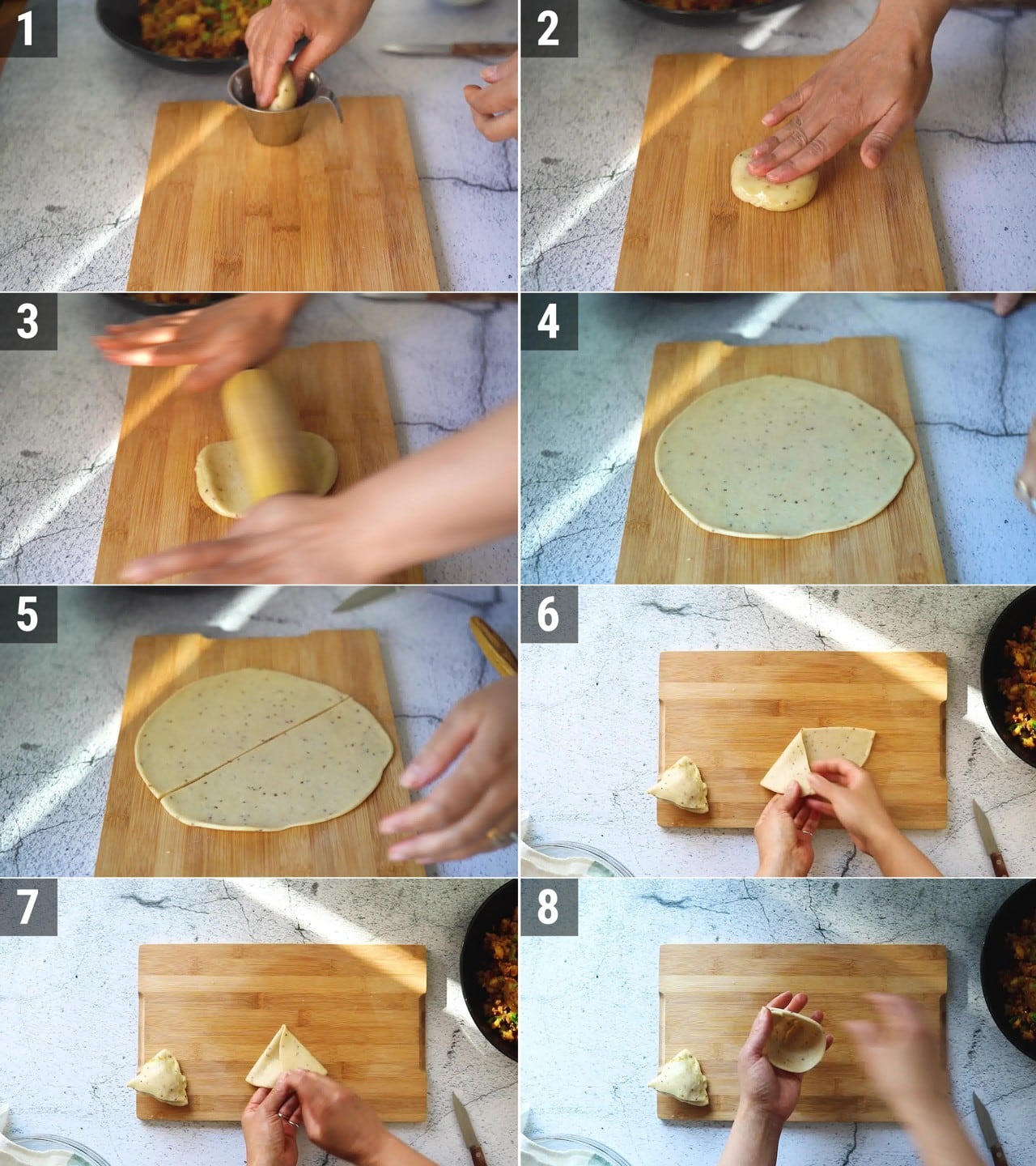 1
2
3
4
5
6
7
8