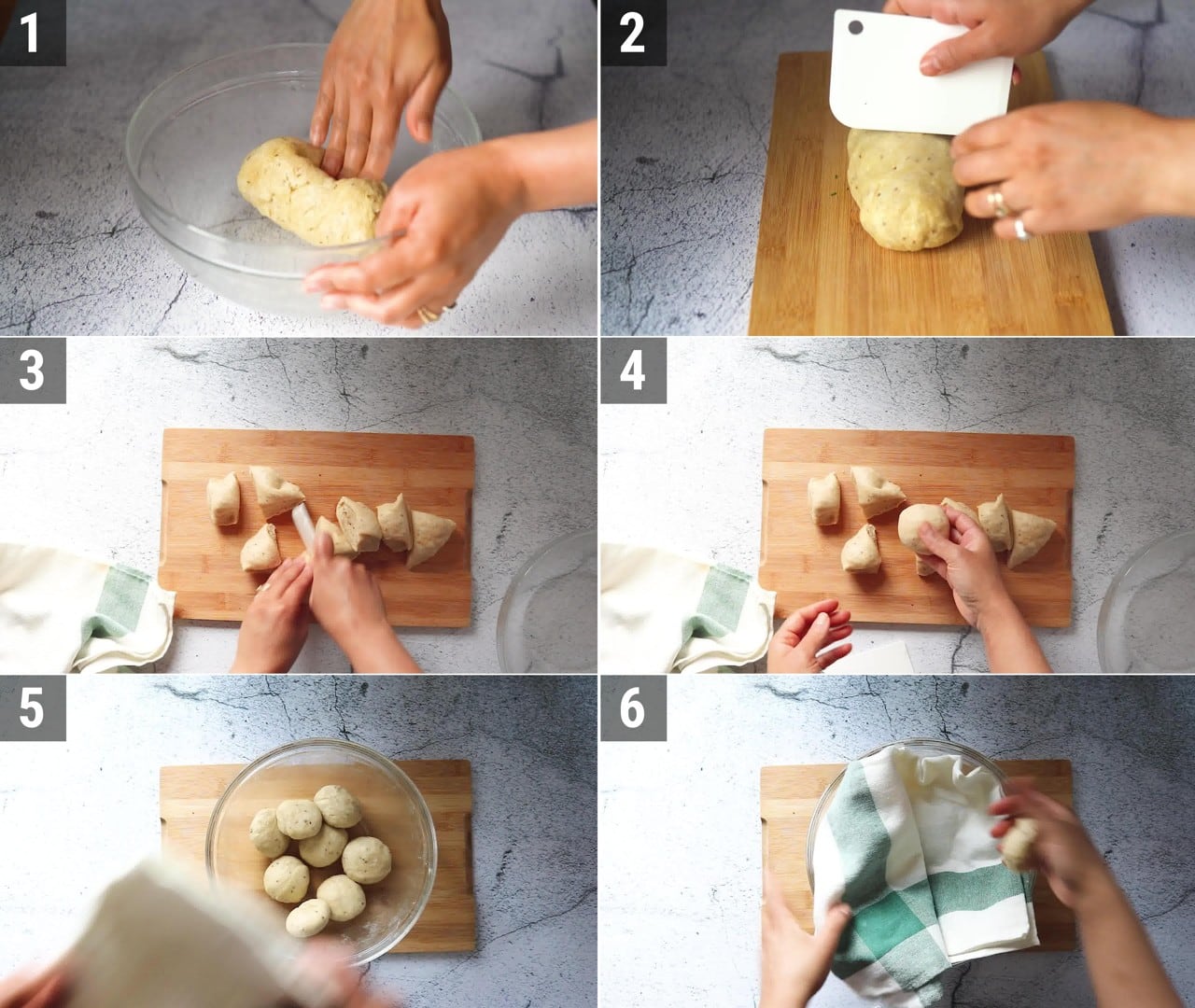 1

2

3

4

5

6