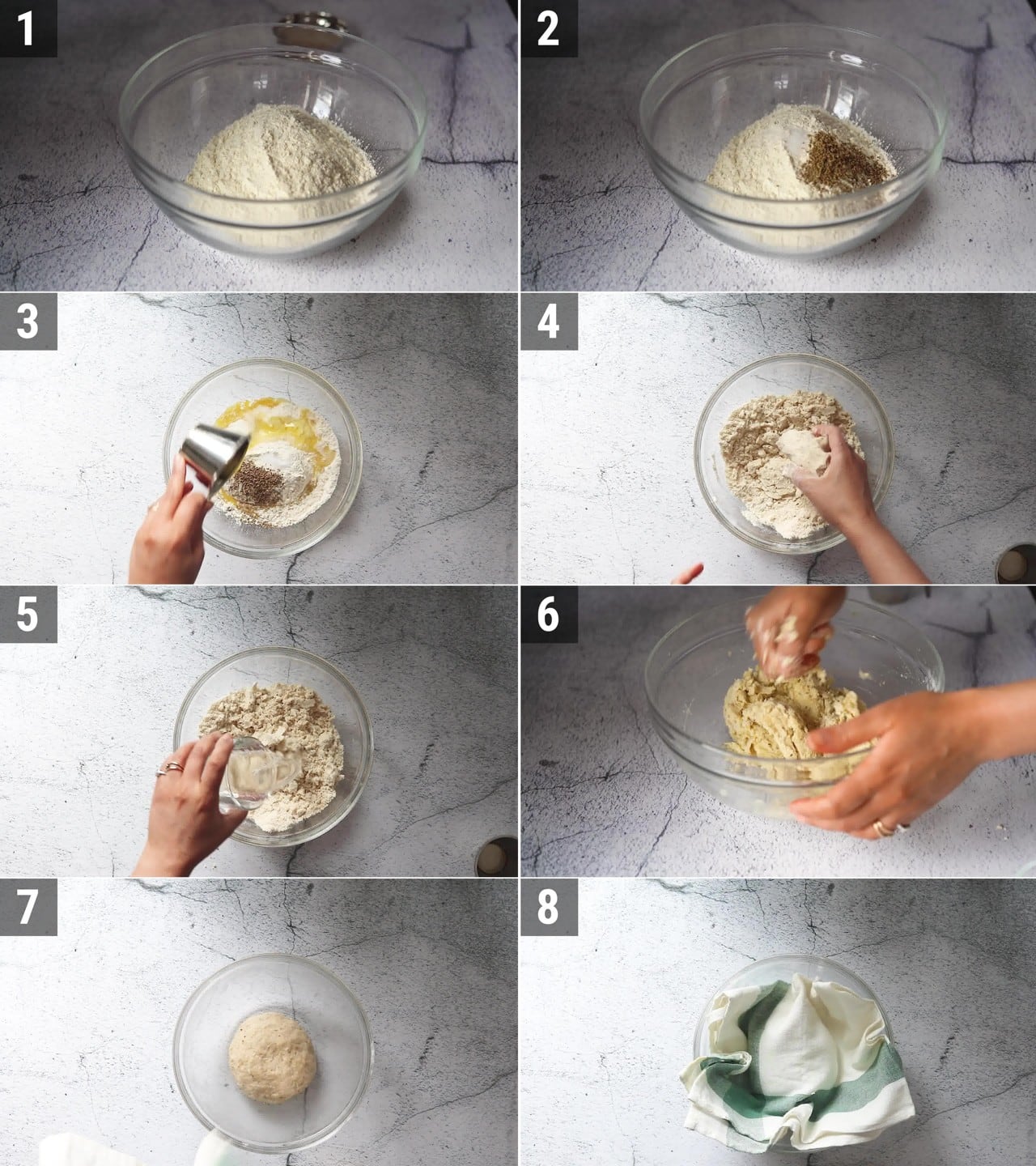 1
2
3
4
5
6
7
8