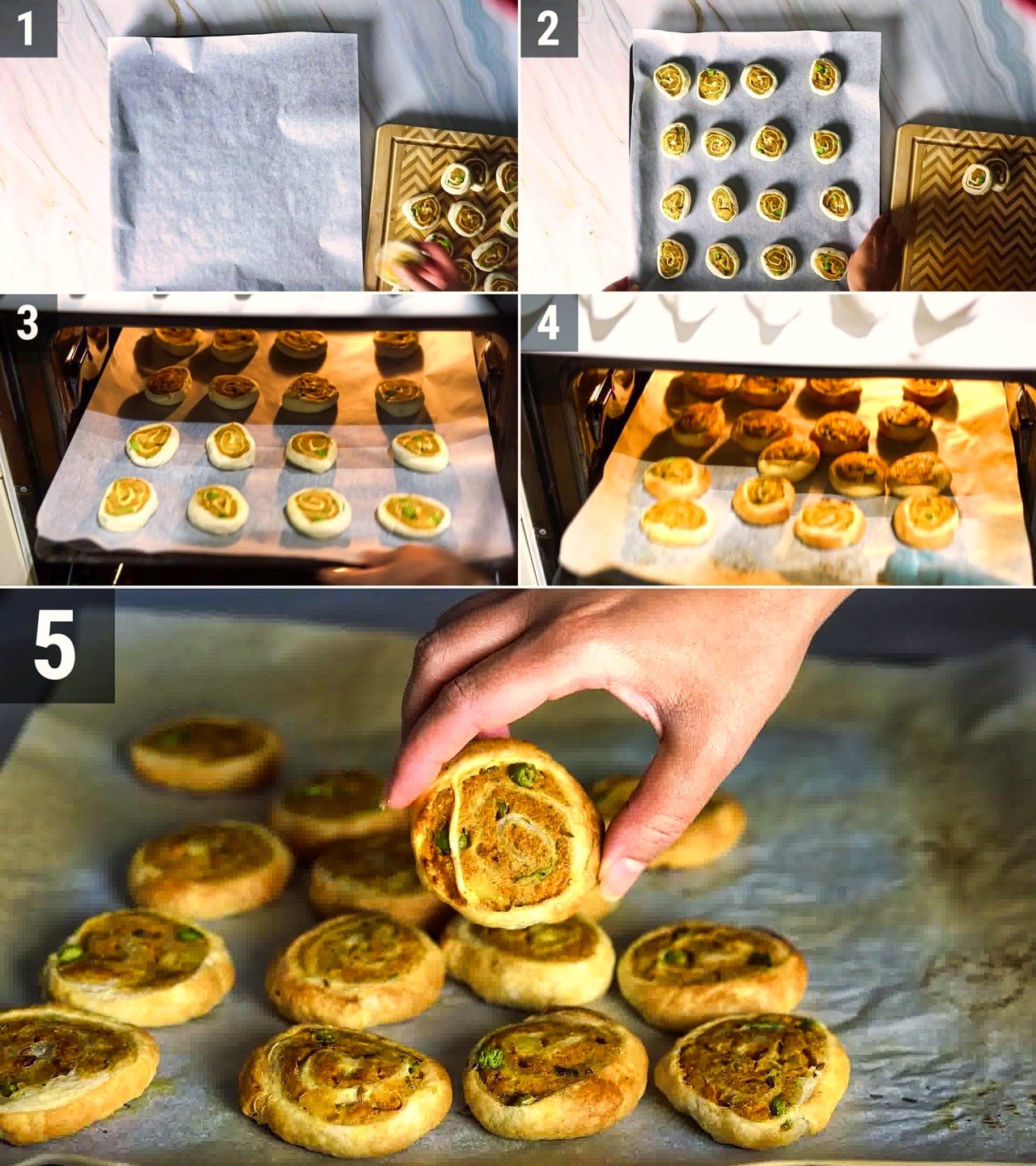 1

2

3

4

5