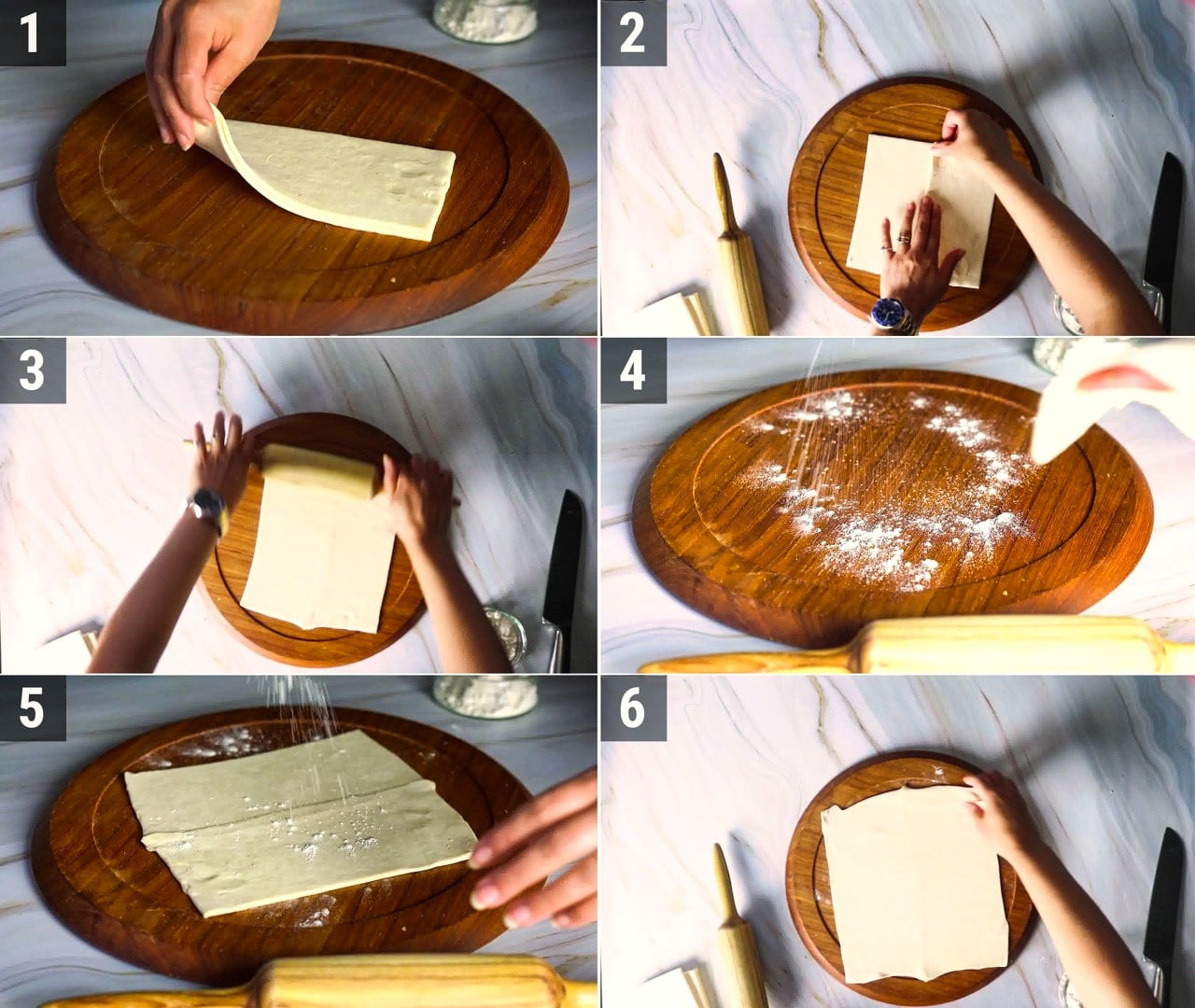 1

2

3

4

5

6