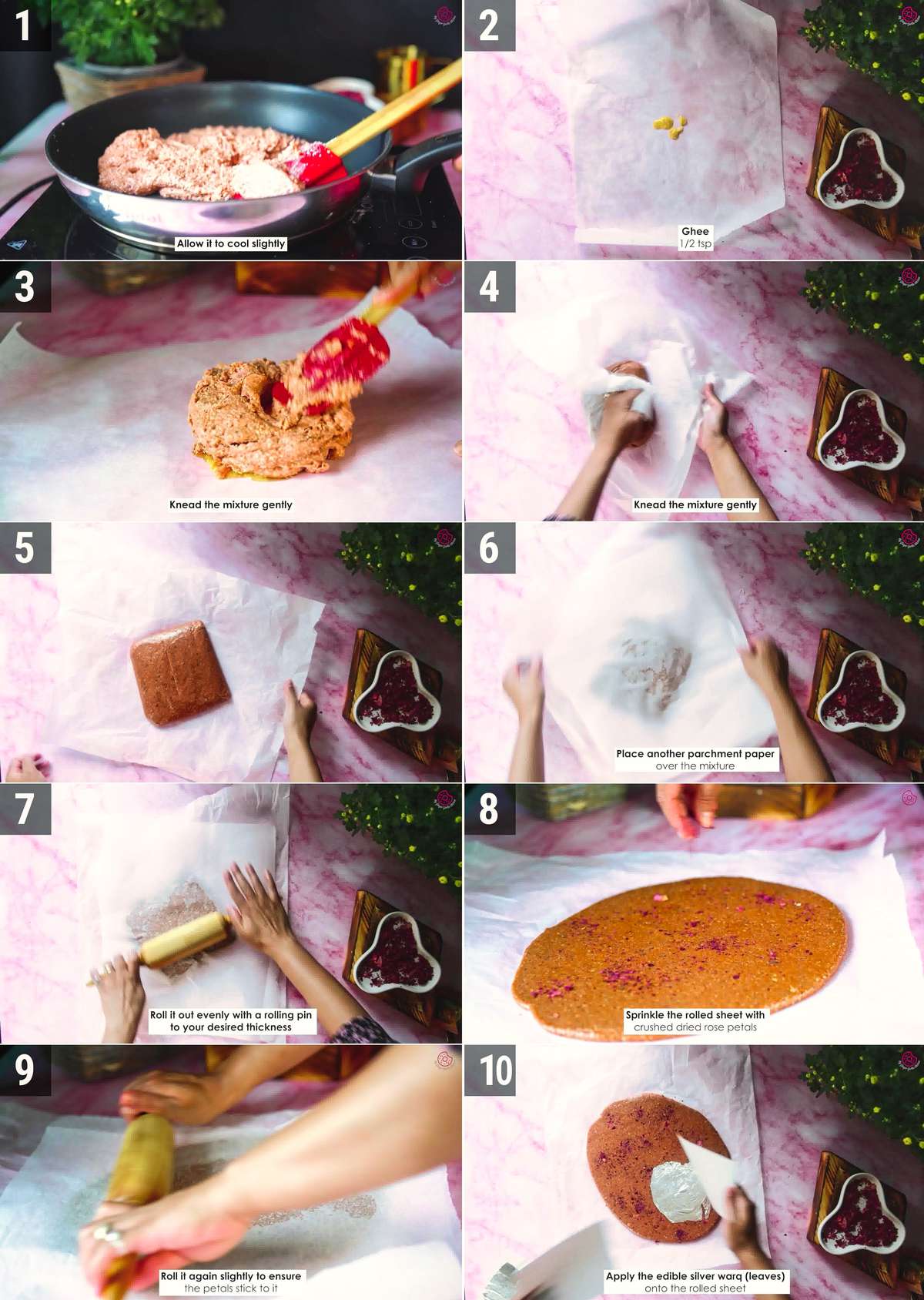 1

Allow it to cool slightly

2

Ghee
1/2 tsp

3

Knead the mixture gently

4

Knead the mixture gently

5

6

Place another parchment paper over the mixture

7

Roll it out evenly with a rolling pin to your desired thickness

8

Sprinkle the rolled sheet with crushed dried rose petals

9

Roll it again slightly to ensure the petals stick to it

10

Apply the edible silver warq (leaves) onto the rolled sheet