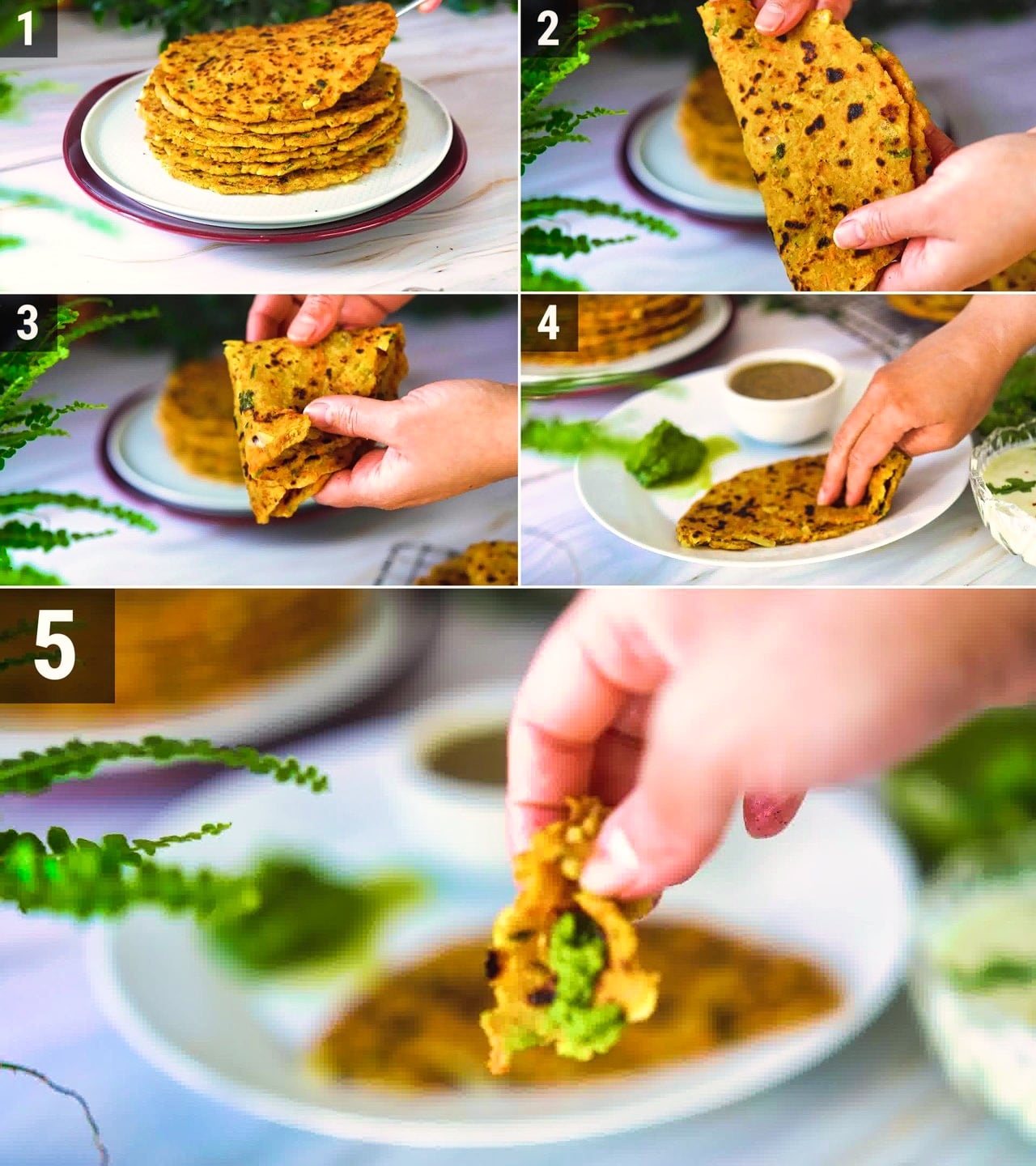 1

2

3

4

5