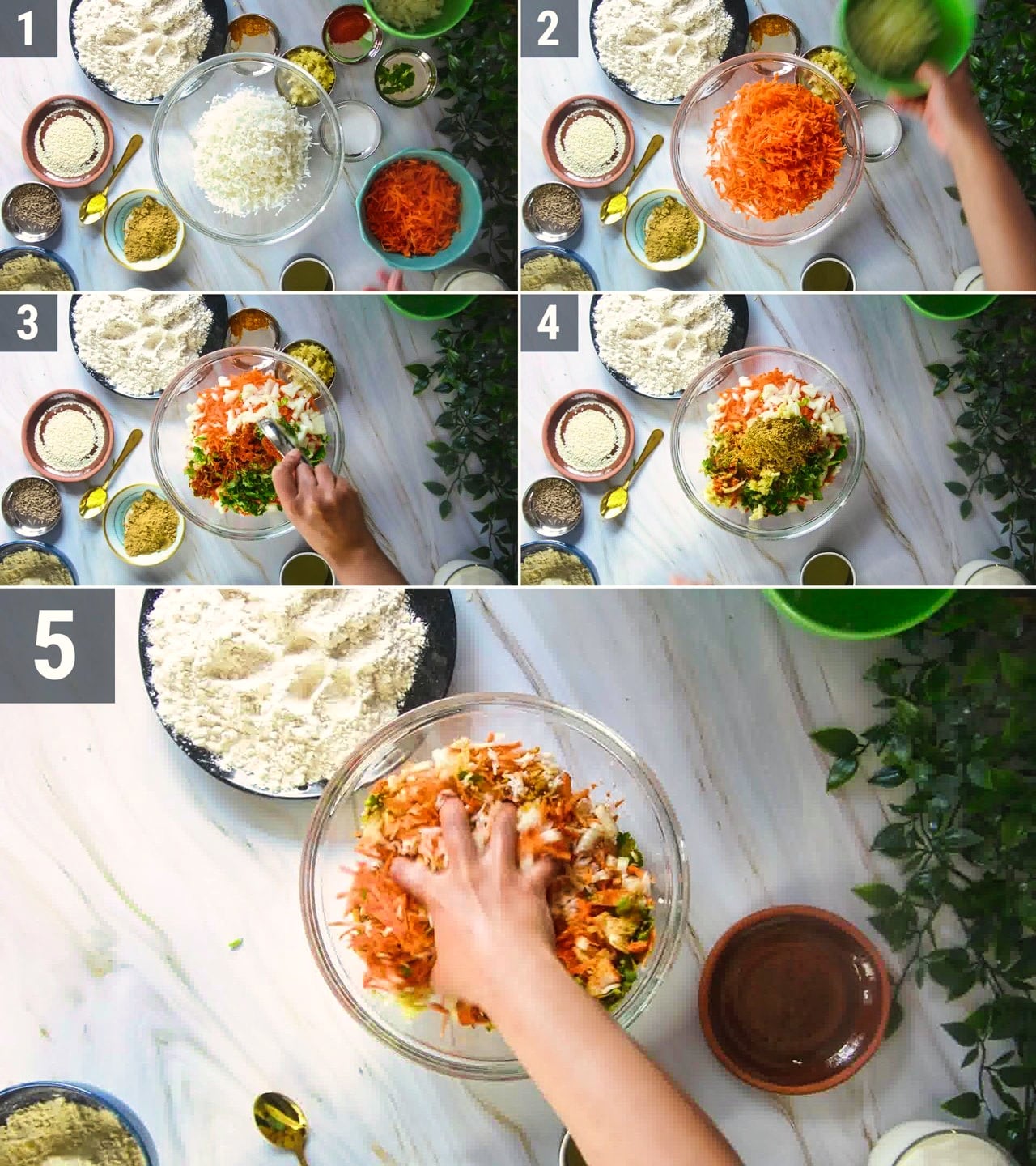 1

2

3

4

5