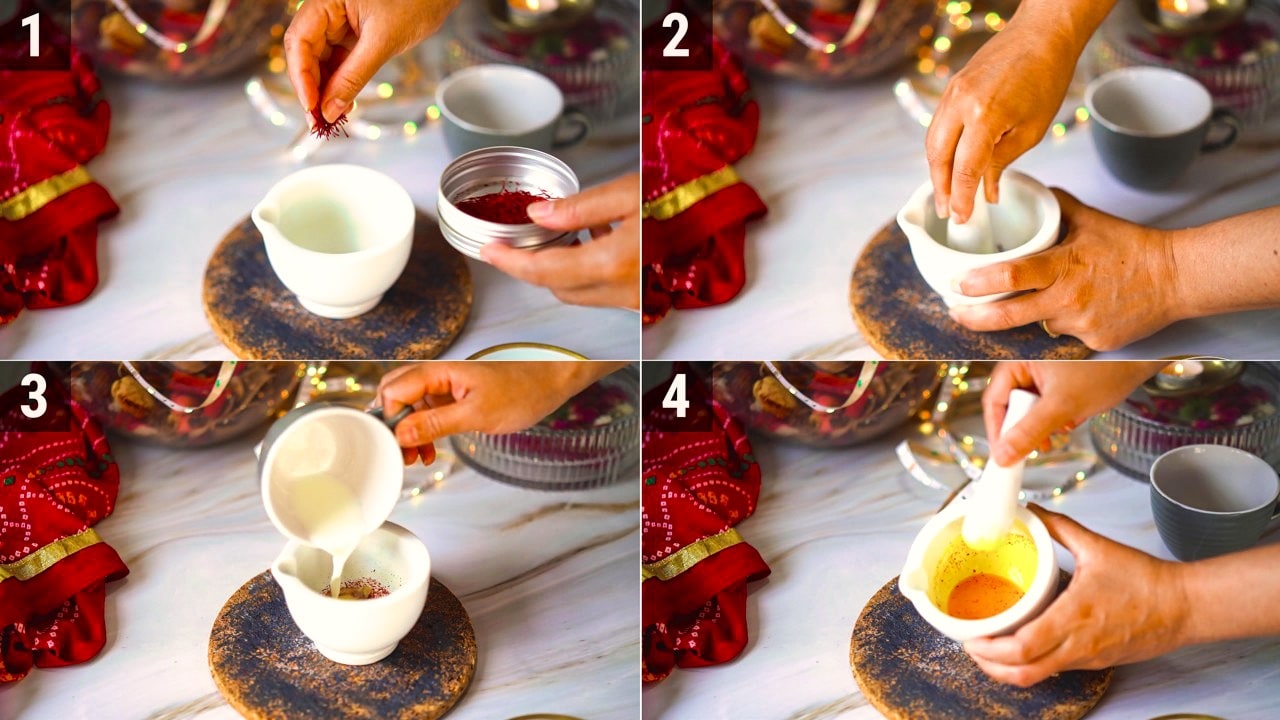 1

2

3

4