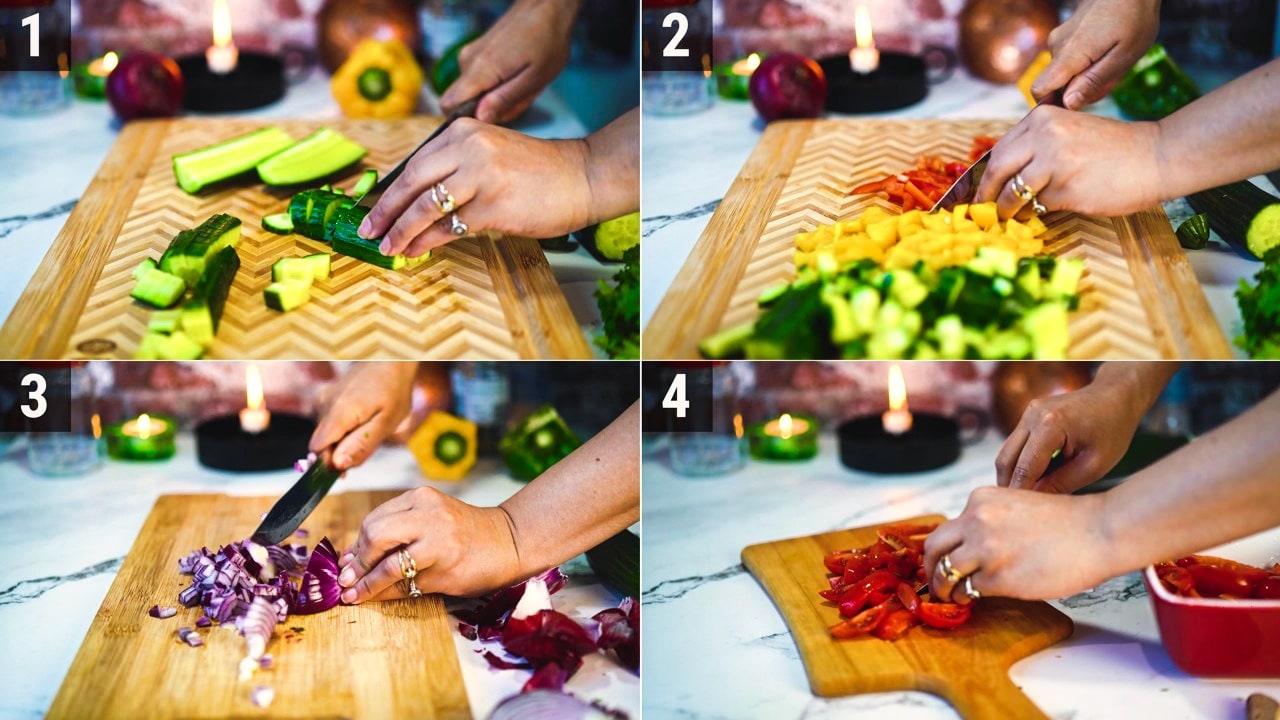 1
2
3
4