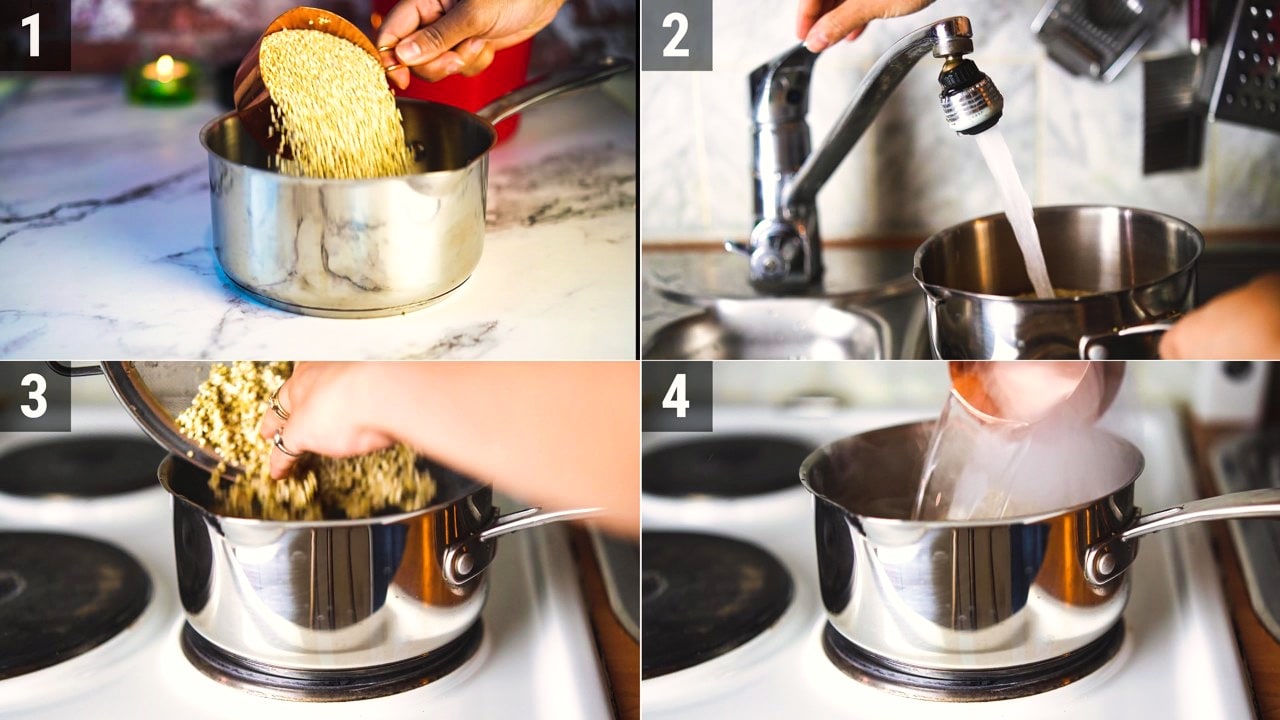 1

2

3

4