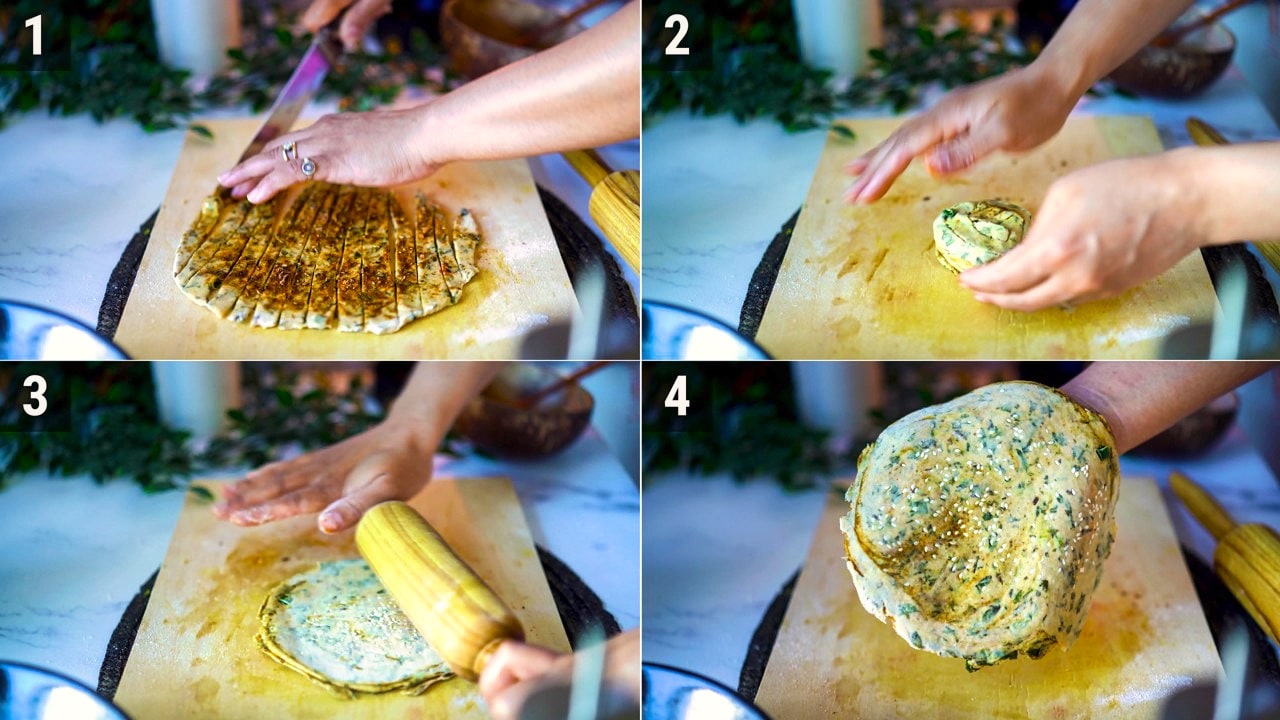 1
2
3
4