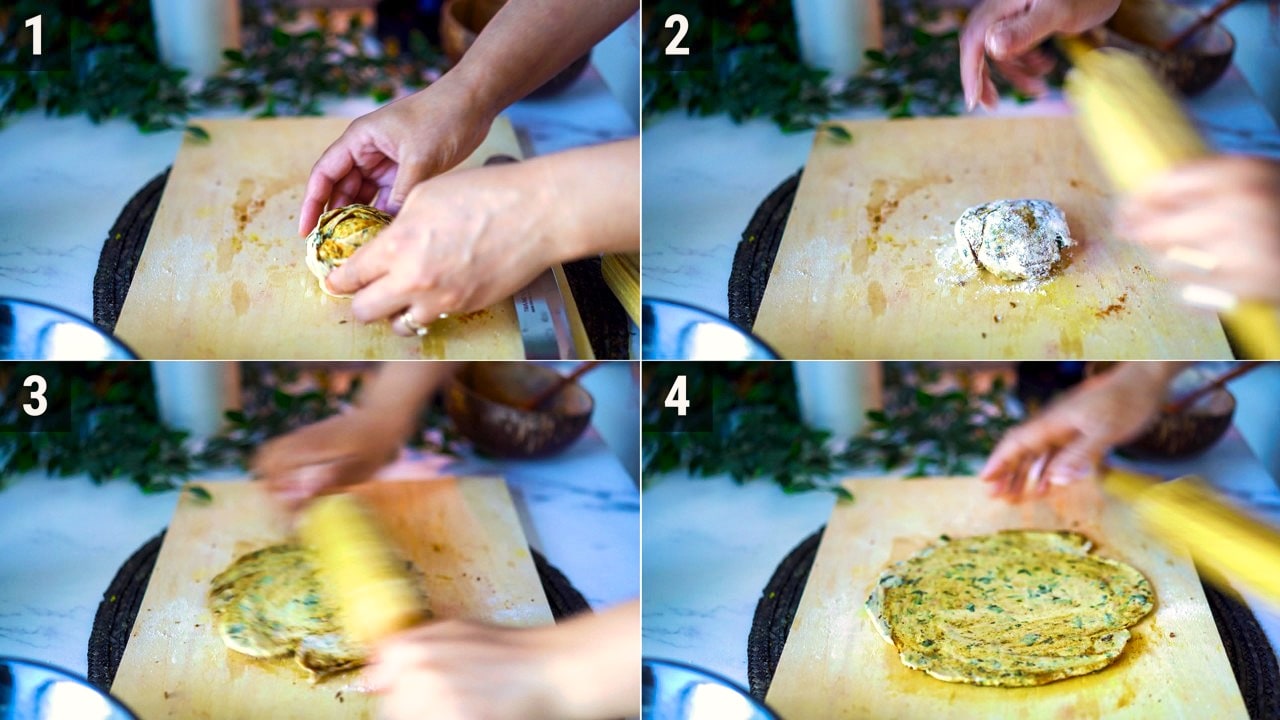 1
2
3
4