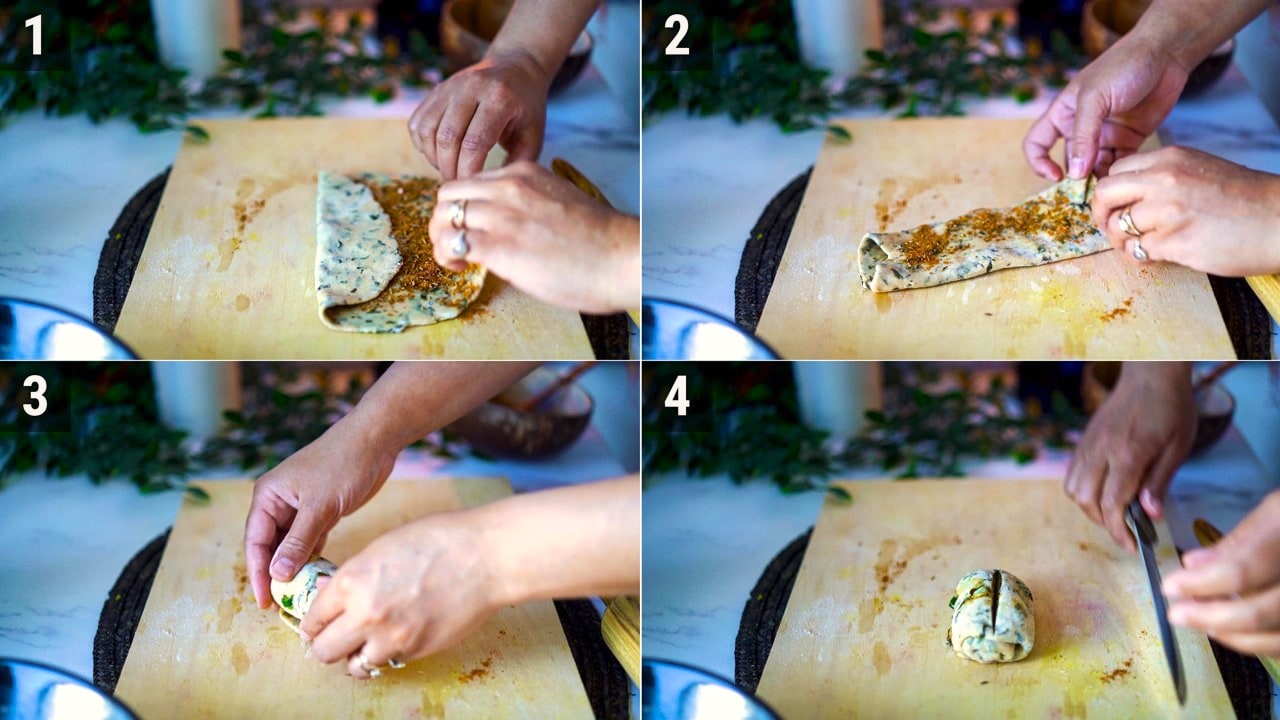 1
2
3
4