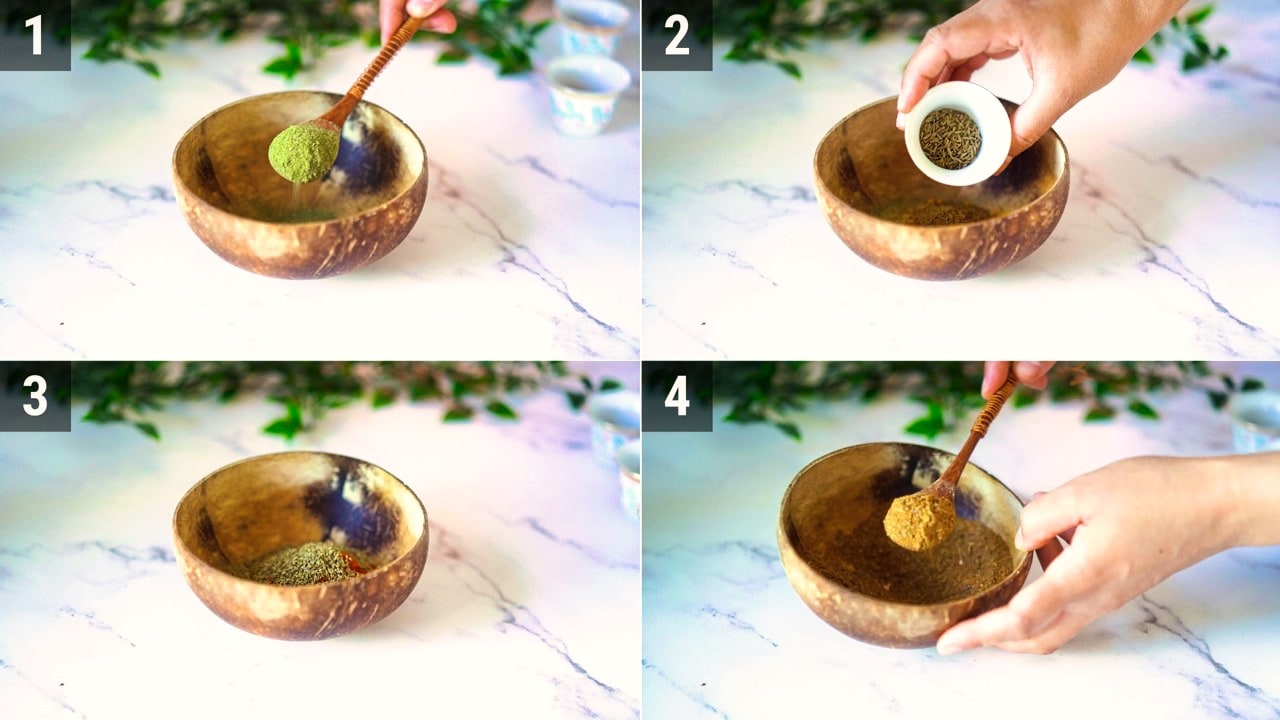 1
2
3
4