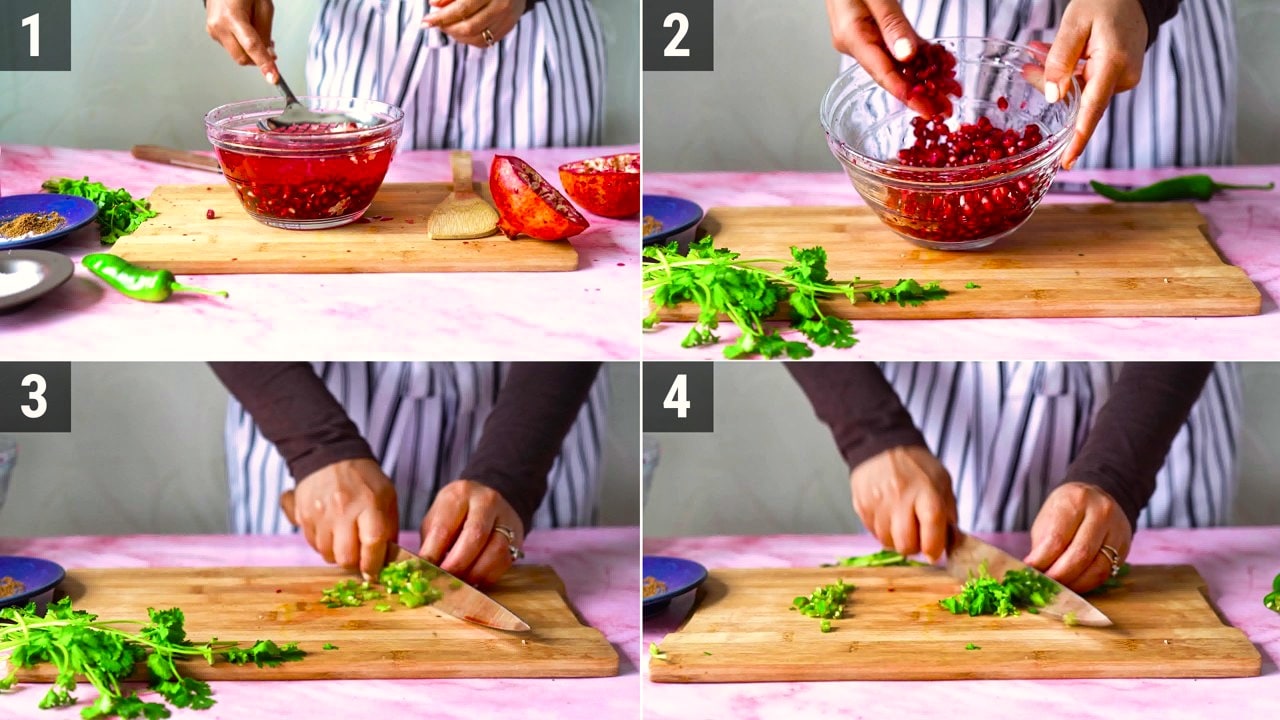 1

2

3

4